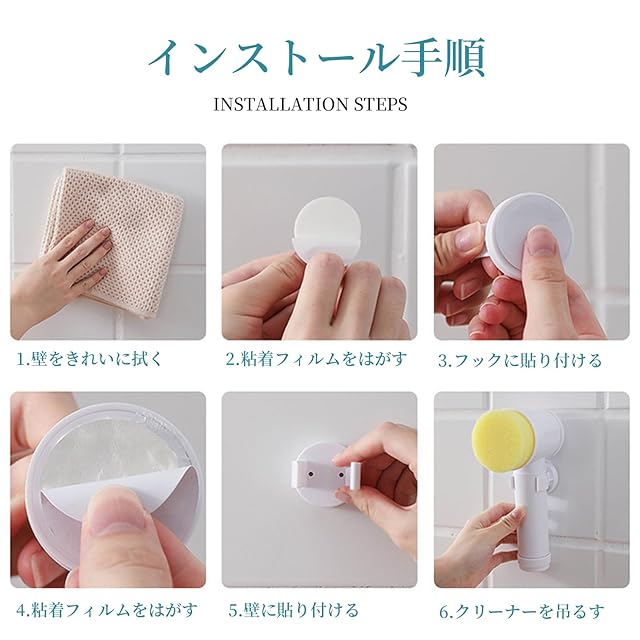 インストール手順

INSTALLATION STEPS

1.壁をきれいに拭く

2.粘着フィルムをはがす

3.フックに貼り付ける

4.粘着フィルムをはがす

5.壁に貼り付ける

6.クリーナーを吊るす