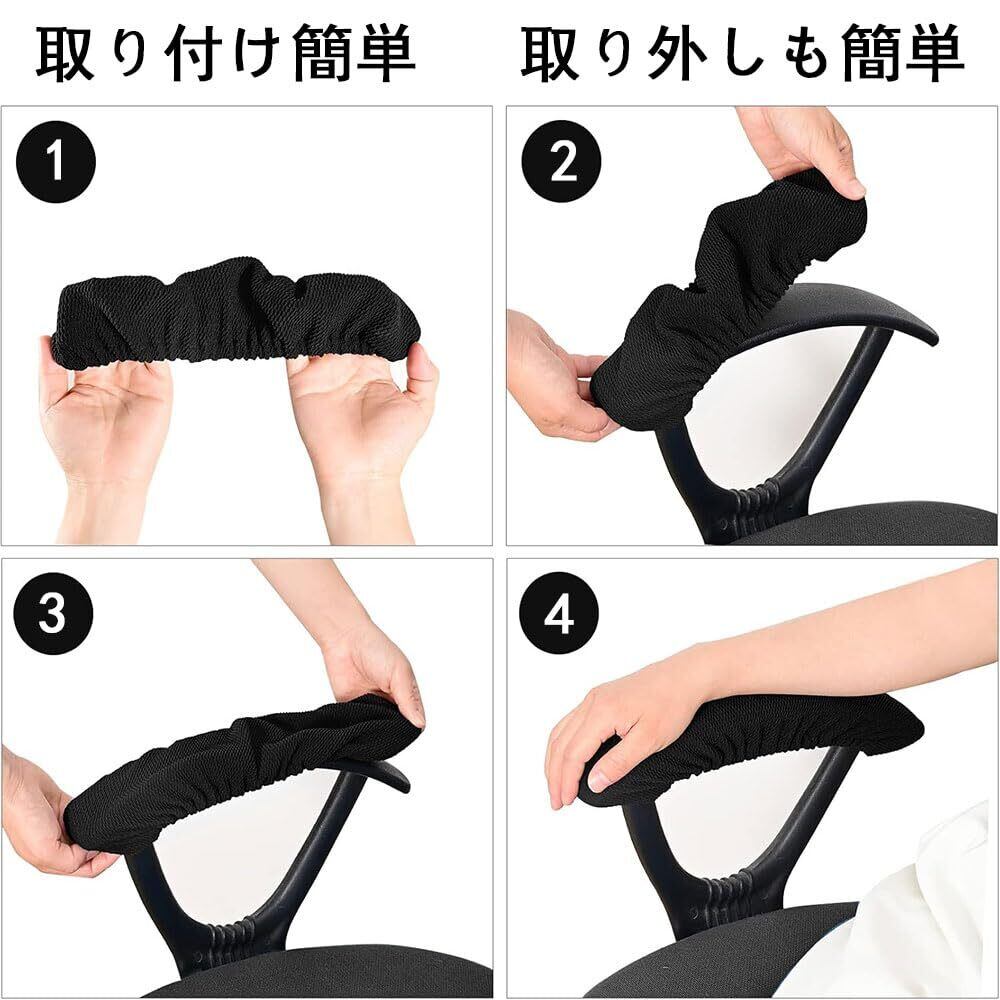 取り付け簡単　取り外しも簡単

1

2

3

4