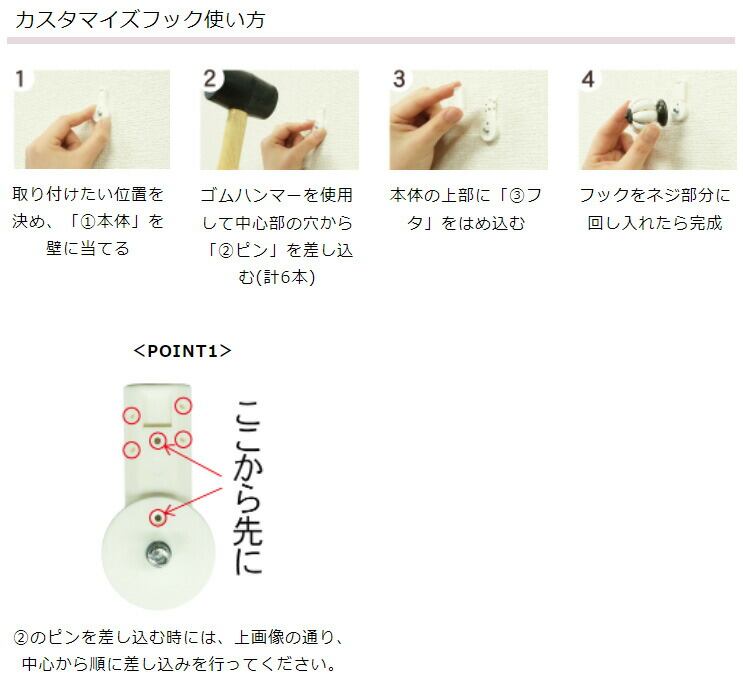 カスタマイズフック使い方

1

取り付けたい位置を決め、「①本体」を壁に当てる

2

ゴムハンマーを使用して中心部の穴から「②ピン」を差し込む(計6本)

3

本体の上部に「③フタ」をはめ込む

4

フックをネジ部分に回し入れたら完成

<POINT1>

ここから先に

②のピンを差し込む時には、上画像の通り、中心から順に差し込みを行ってください。