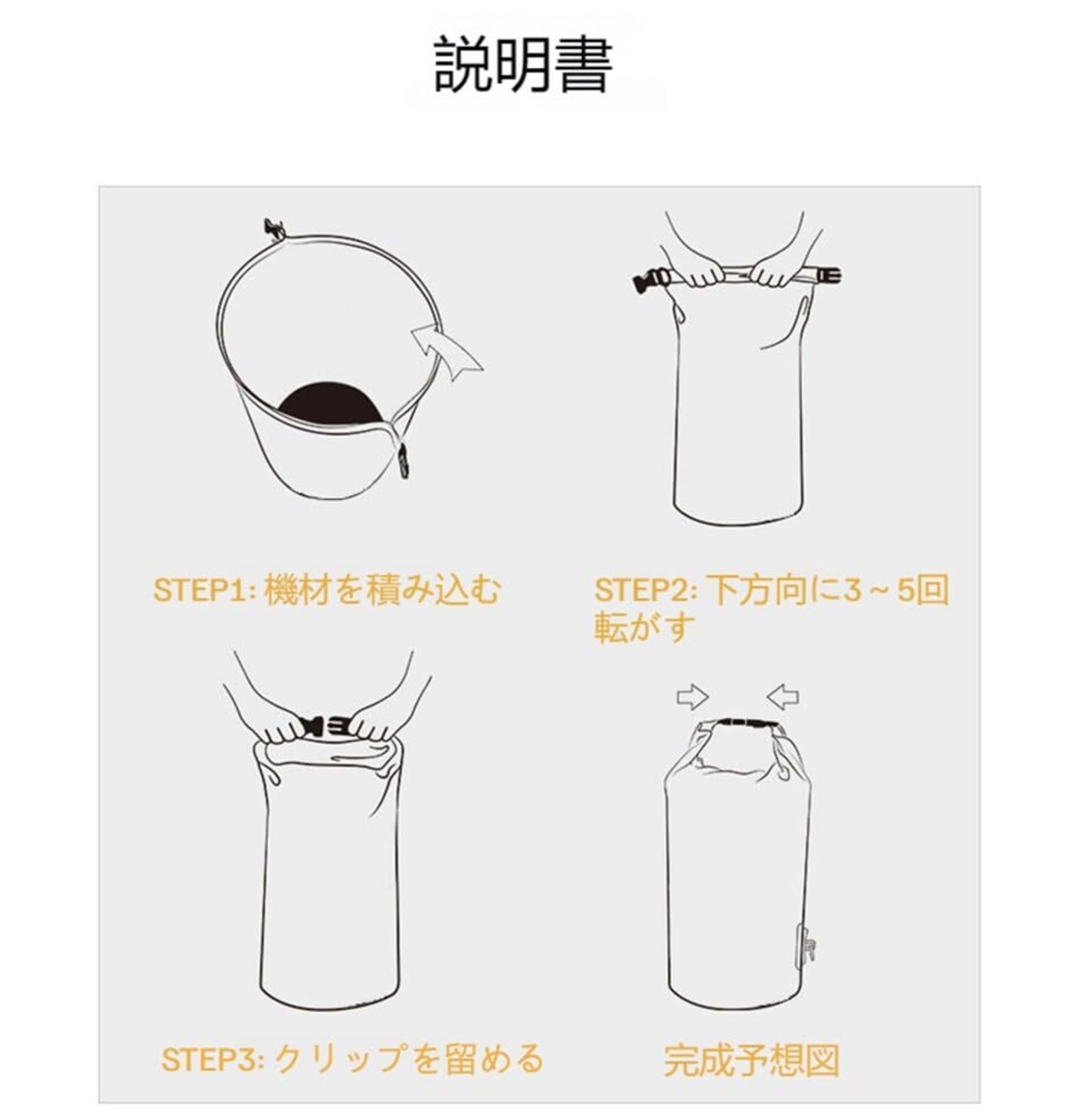 説明書

STEP1: 機材を積み込む

STEP2: 下方向に3～5回転がす

STEP3: クリップを留める

完成予想図