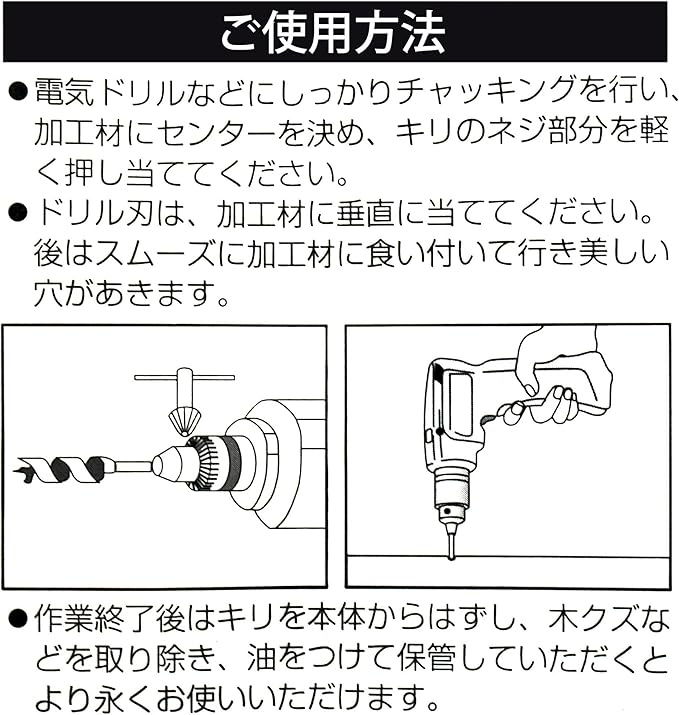 ご使用方法

●電気ドリルなどにしっかりチャッキングを行い、加工材にセンターを決め、キリのネジ部分を軽く押し当ててください。

●ドリル刃は、加工材に垂直に当ててください。後はスムーズに加工材に食い付いて行き美しい穴があきます。

●作業終了後はキリを本体からはずし、木クズなどを取り除き、油をつけて保管していただくとより永くお使いいただけます。