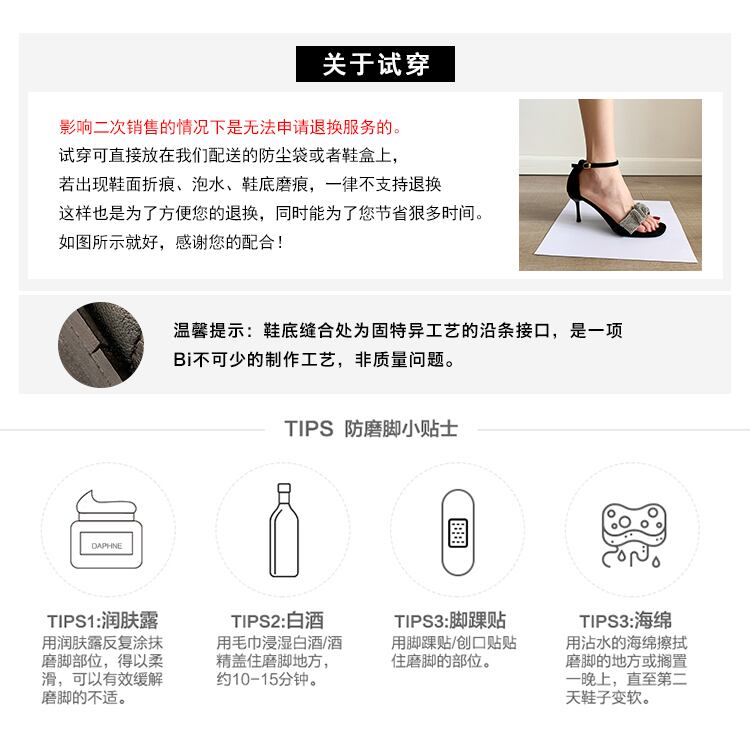 关于试穿

影响二次销售的情况下是无法申请退换服务的。
试穿可直接放在我们配送的防尘袋或者鞋盒上，
若出现鞋面折痕、泡水、鞋底磨痕，一律不支持退换
这样也是为了方便您的退换，同时能为了您节省狠多时间。
如图所示就好，感谢您的配合！

温馨提示：鞋底缝合处为固特异工艺的沿条接口，是一项Bi不可少的制作工艺，非质量问题。

TIPS 防磨脚小贴士

DAPHNE

TIPS1:润肤露
用润肤露反复涂抹磨脚部位，得以柔滑，可以有效缓解磨脚的不适。

TIPS2:白酒
用毛巾浸湿白酒/酒精盖住磨脚地方，约10-15分钟。

TIPS3:脚踝贴
用脚踝贴/创口贴贴住磨脚的部位。

TIPS3:海绵
用沾水的海绵擦拭磨脚的地方或搁置一晚上，直至第二天鞋子变软。