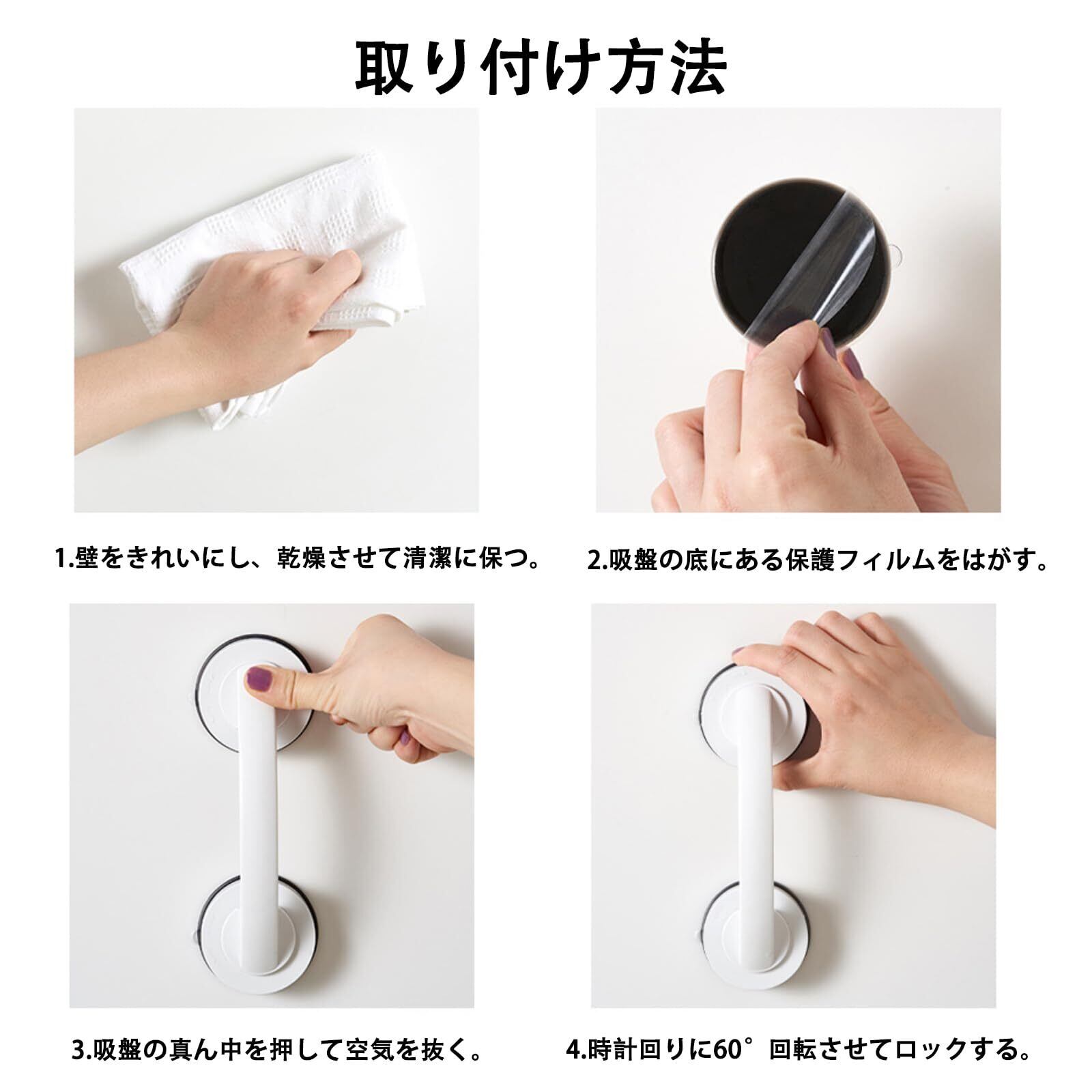 取り付け方法

1.壁をきれいにし、乾燥させて清潔に保つ。

2.吸盤の底にある保護フィルムをはがす。

3.吸盤の真ん中を押して空気を抜く。

4.時計回りに60°回転させてロックする。