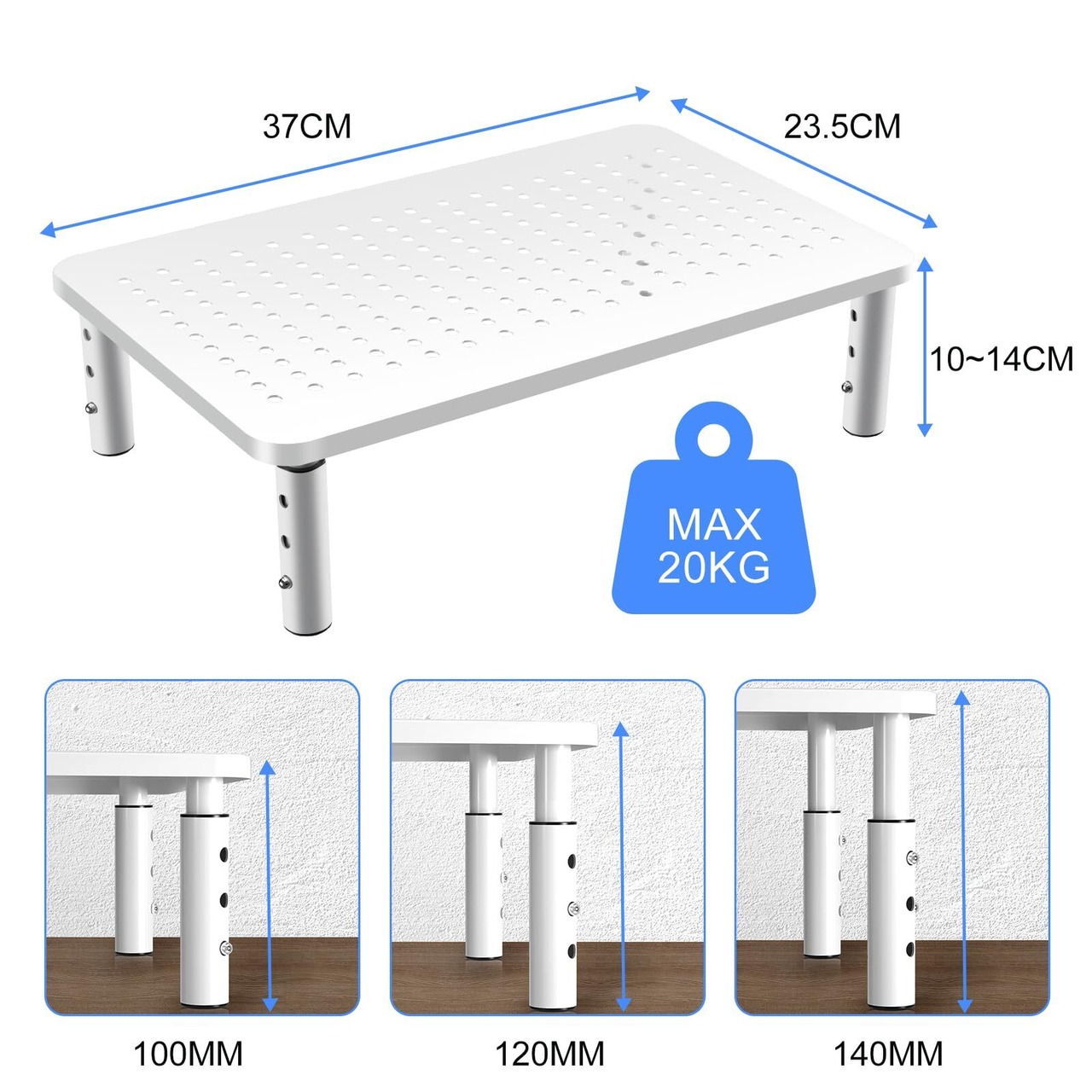 37CM

23.5CM

10~14CM

MAX 20KG

100MM

120MM

140MM