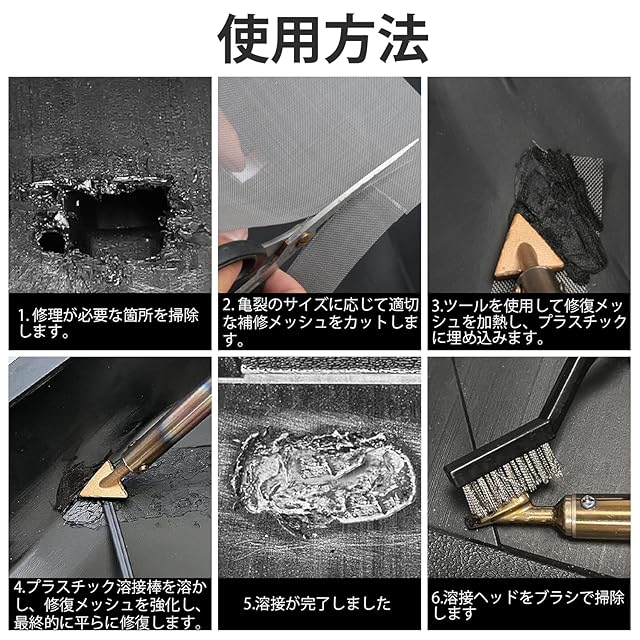 使用方法

1. 修理が必要な箇所を掃除します。

2. 亀裂のサイズに応じて適切な補修メッシュをカットします。

3.ツールを使用して修復メッシュを加熱し、プラスチックに埋め込みます。

4.プラスチック溶接棒を溶かし、修復メッシュを強化し、最終的に平らに修復します。

5.溶接が完了しました

6.溶接ヘッドをブラシで掃除します