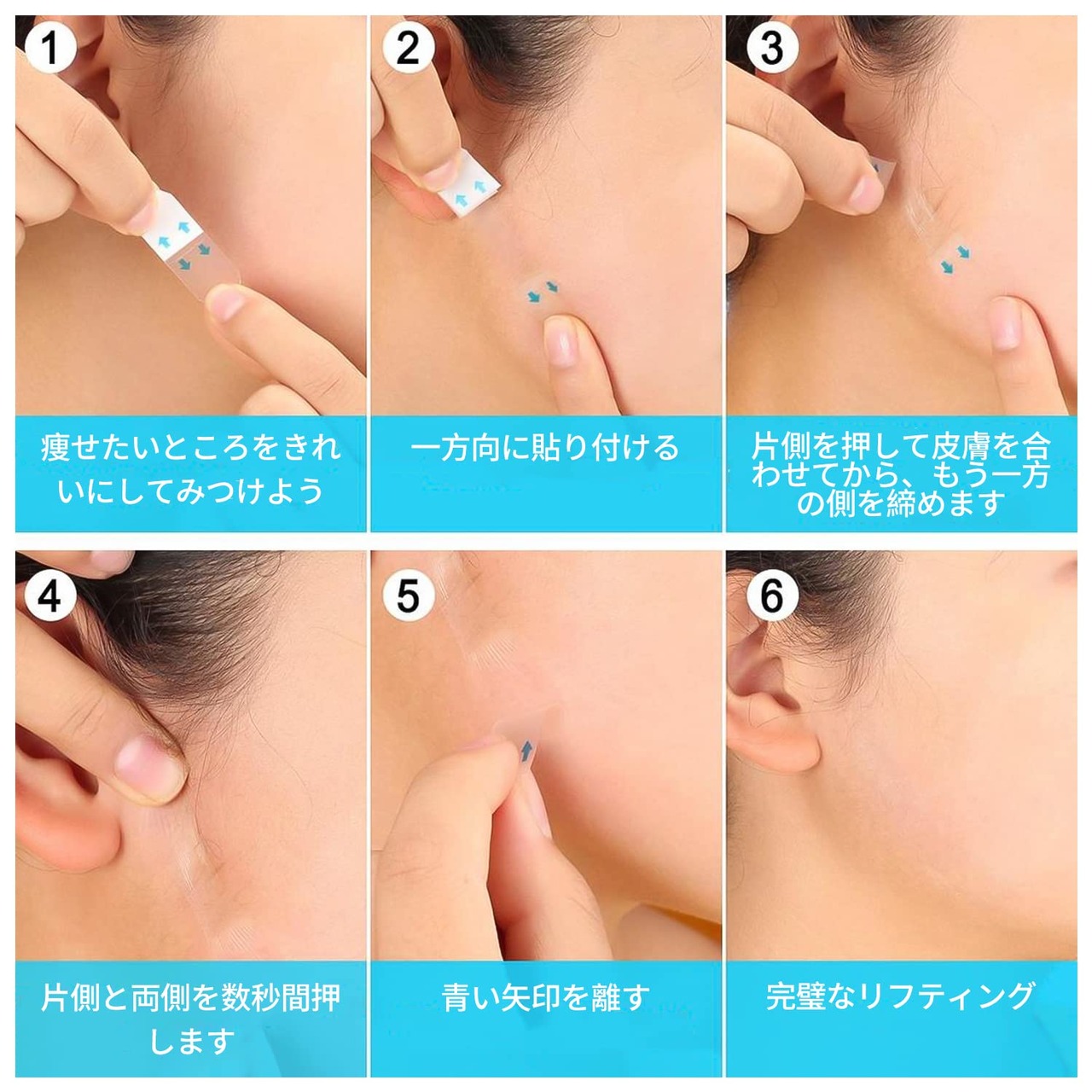 1

痩せたいところをきれいにしてみつけよう

2

一方向に貼り付ける

3

片側を押して皮膚を合わせてから、もう一方の側を締めます

4

片側と両側を数秒間押します

5

青い矢印を離す

6

完璧なリフティング