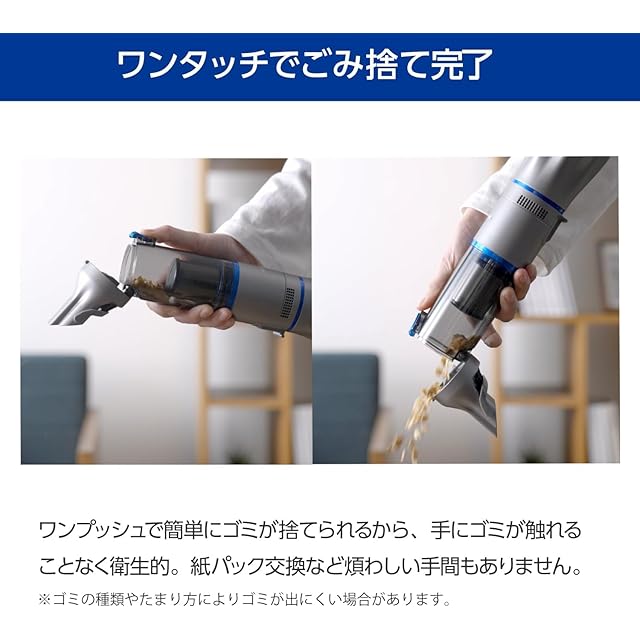 ワンタッチでごみ捨て完了

ワンプッシュで簡単にゴミが捨てられるから、手にゴミが触れることなく衛生的。紙パック交換など煩わしい手間もありません。

※ゴミの種類やたまり方によりゴミが出にくい場合があります。