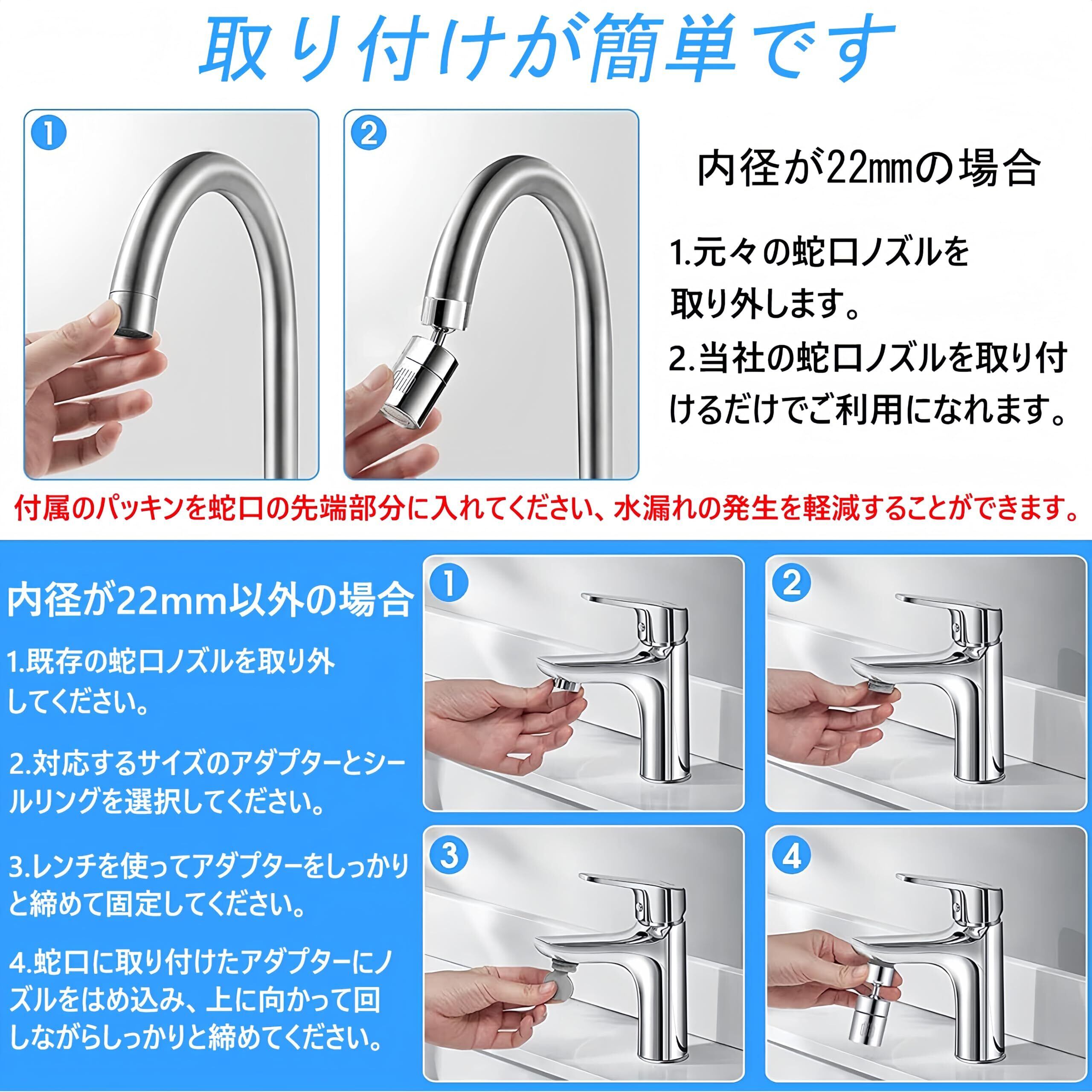 取り付けが簡単です

1

2

内径が22mmの場合

1.元々の蛇口ノズルを取り外します。

2.当社の蛇口ノズルを取り付けるだけでご利用になれます。

付属のパッキンを蛇口の先端部分に入れてください、水漏れの発生を軽減することができます。

内径が22mm以外の場合

1.既存の蛇口ノズルを取り外してください。

2.対応するサイズのアダプターとシールリングを選択してください。

3.レンチを使ってアダプターをしっかりと締めて固定してください。

4.蛇口に取り付けたアダプターにノズルをはめ込み、上に向かって回しながらしっかりと締めてください。

1

2

3

4