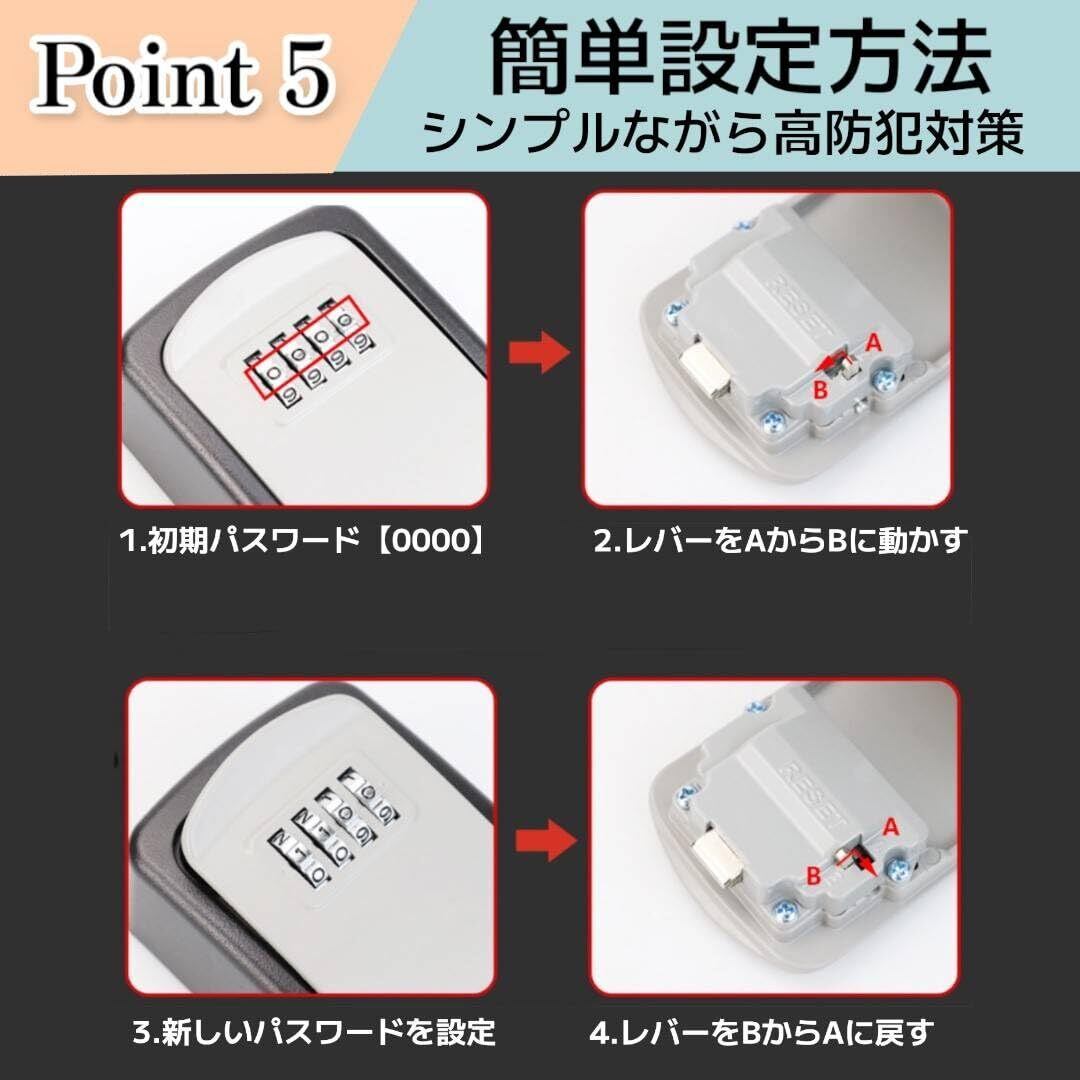 Point 5

簡単設定方法
シンプルながら高防犯対策

RESET
A
B

1.初期パスワード【0000】

2.レバーをAからBに動かす

RESET
A
B

3.新しいパスワードを設定

4.レバーをBからAに戻す