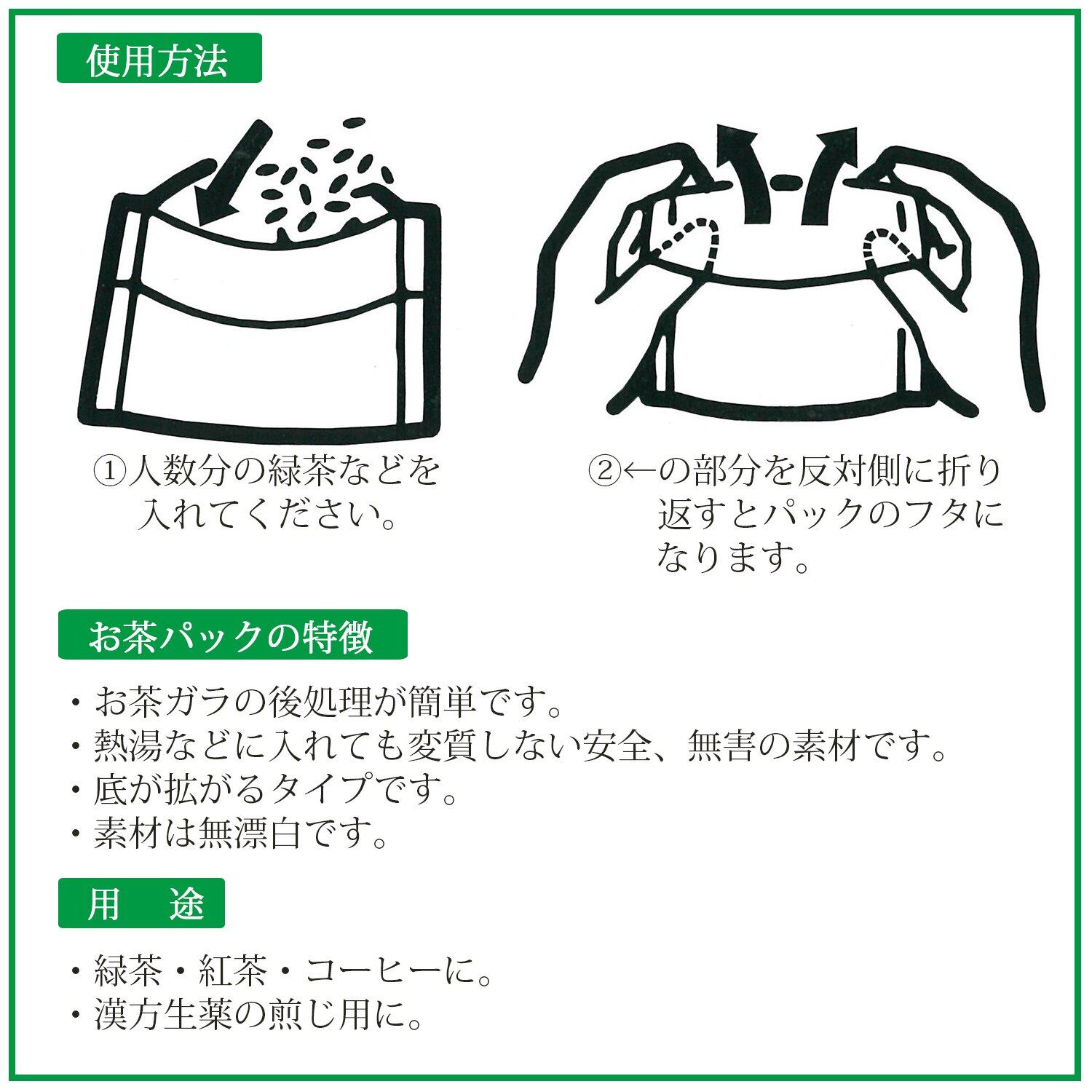 使用方法

①人数分の緑茶などを入れてください。

②←の部分を反対側に折り返すとパックのフタになります。

お茶パックの特徴

・お茶ガラの後処理が簡単です。
・熱湯などに入れても変質しない安全、無害の素材です。
・底が拡がるタイプです。
・素材は無漂白です。

用　途

・緑茶・紅茶・コーヒーに。
・漢方生薬の煎じ用に。