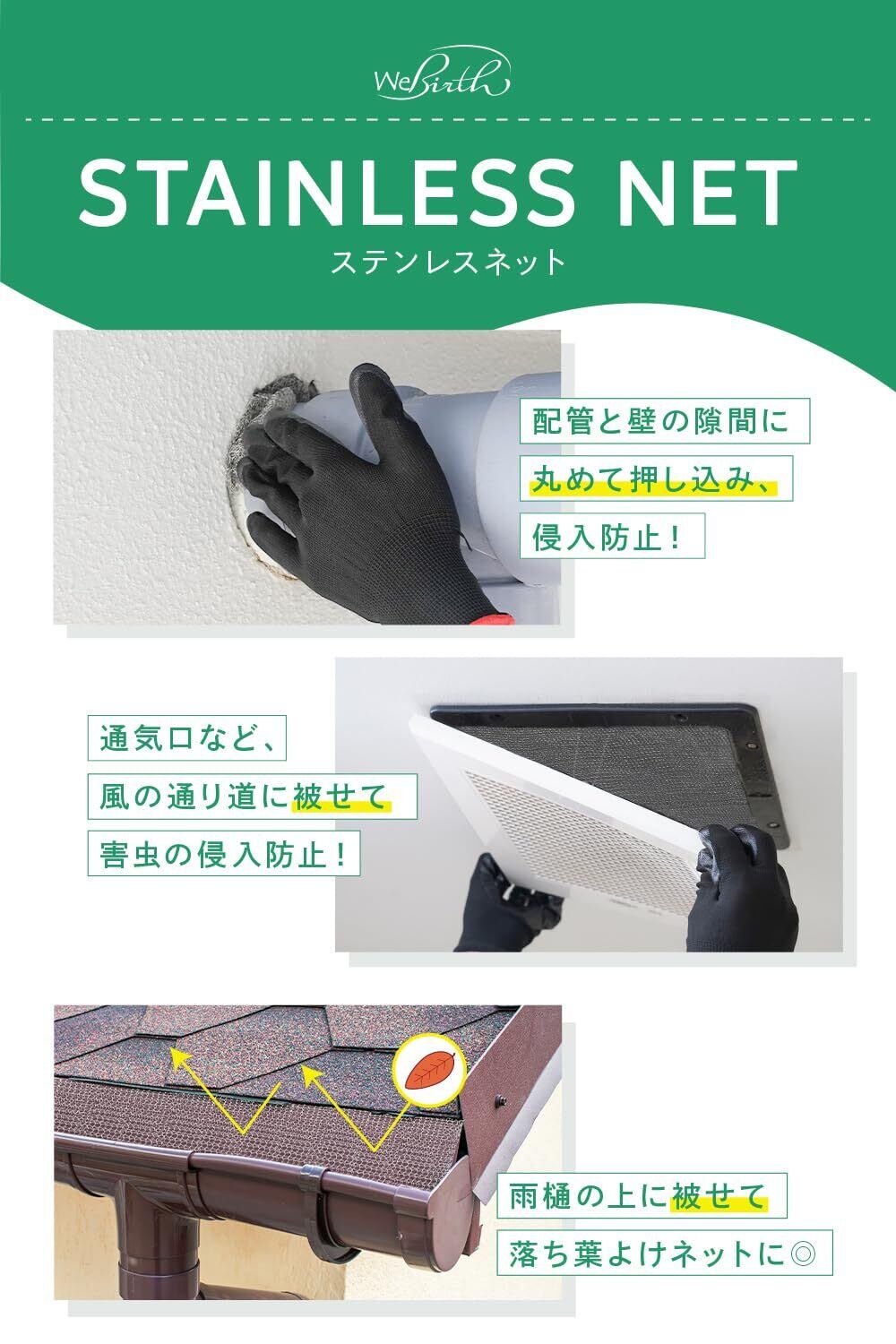 WeBirth

STAINLESS NET
ステンレスネット

配管と壁の隙間に
丸めて押し込み、
侵入防止！

通気口など、
風の通り道に被せて
害虫の侵入防止！

雨樋の上に被せて
落ち葉よけネットに◎