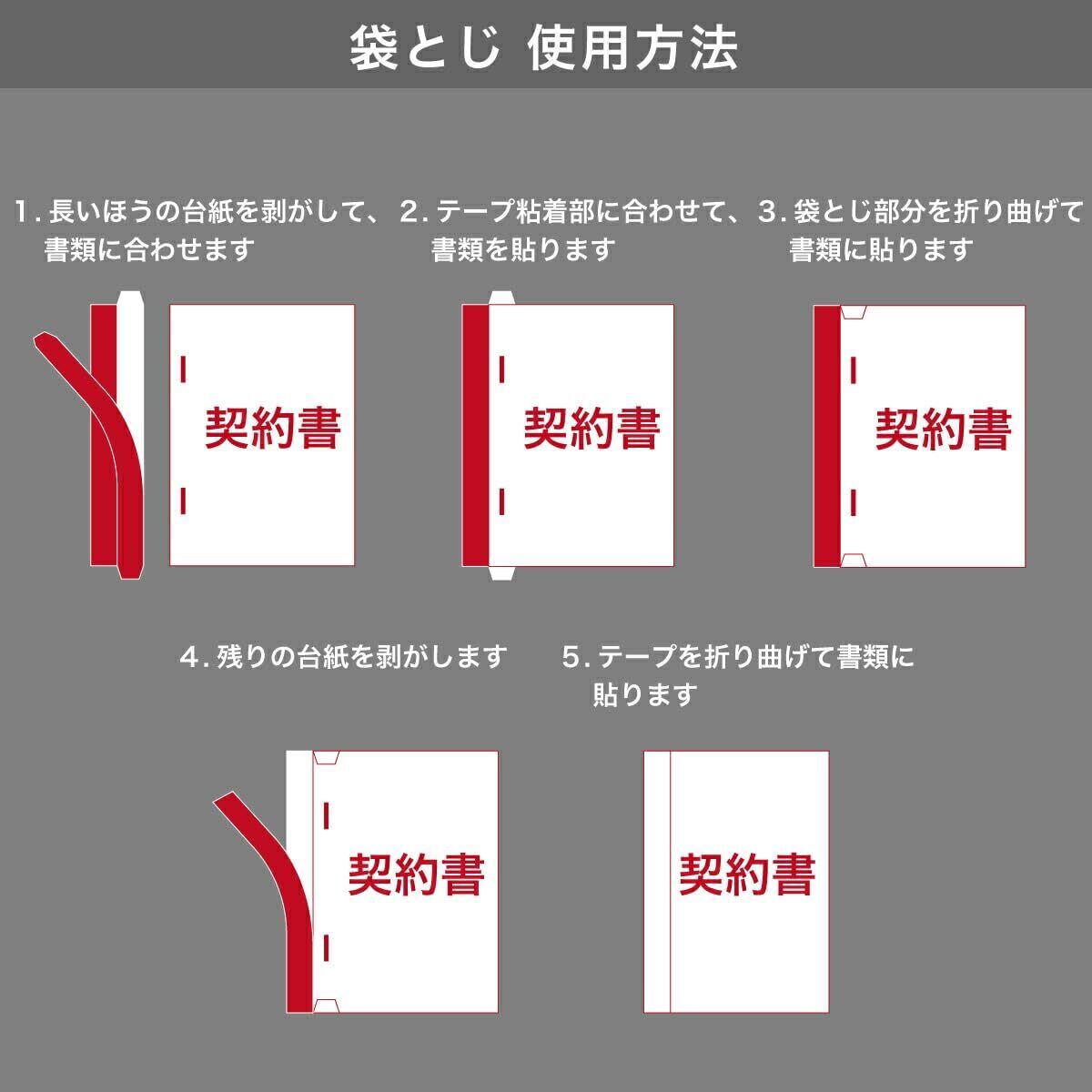 袋とじ 使用方法

1. 長いほうの台紙を剥がして、書類に合わせます

契約書

2. テープ粘着部に合わせて、書類を貼ります

契約書

3. 袋とじ部分を折り曲げて書類に貼ります

契約書

4. 残りの台紙を剥がします

契約書

5. テープを折り曲げて書類に貼ります

契約書