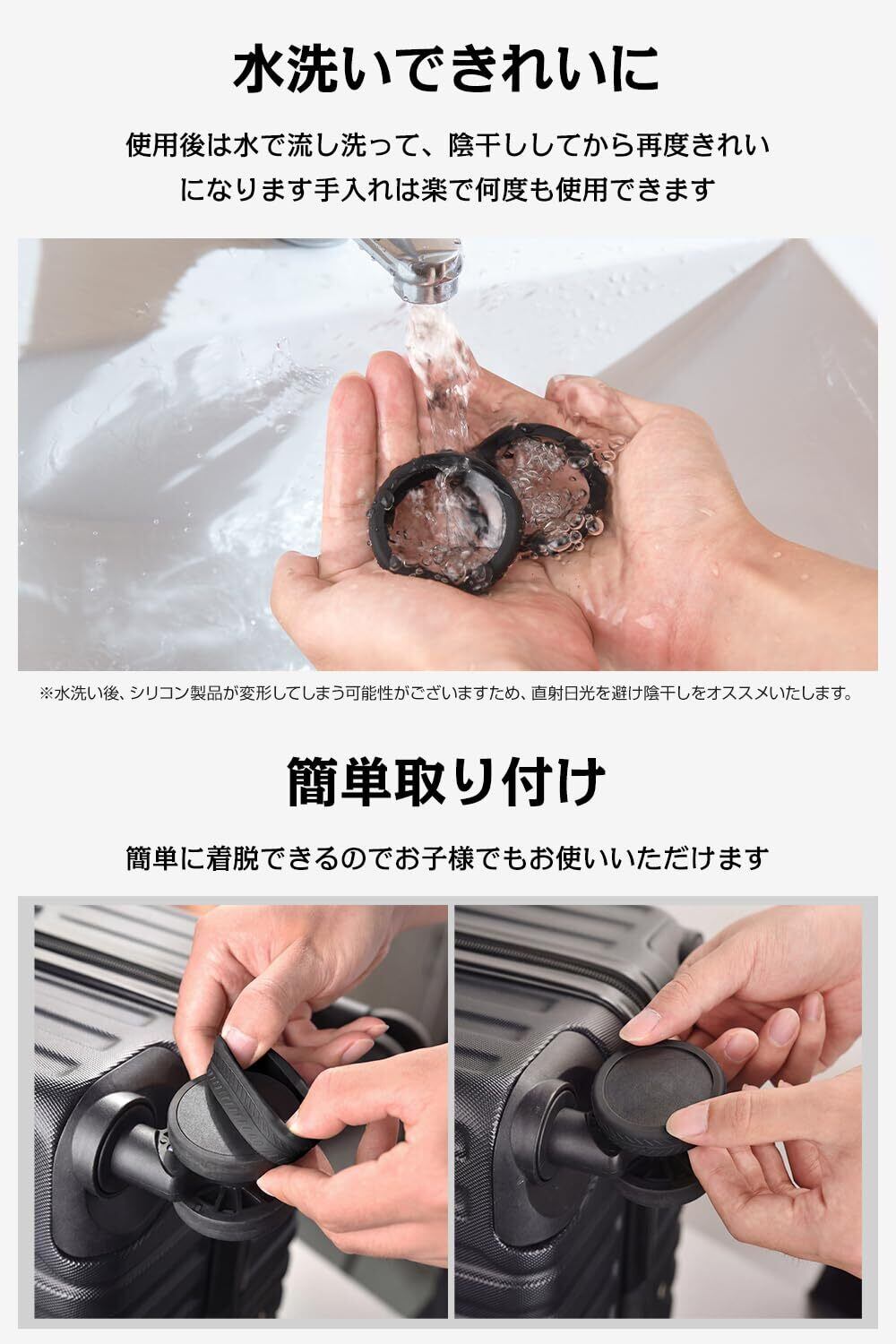 水洗いできれいに

使用後は水で流し洗って、陰干ししてから再度きれいになります手入れは楽で何度も使用できます

※水洗い後、シリコン製品が変形してしまう可能性がございますため、直射日光を避け陰干しをオススメいたします。

簡単取り付け

簡単に着脱できるのでお子様でもお使いいただけます