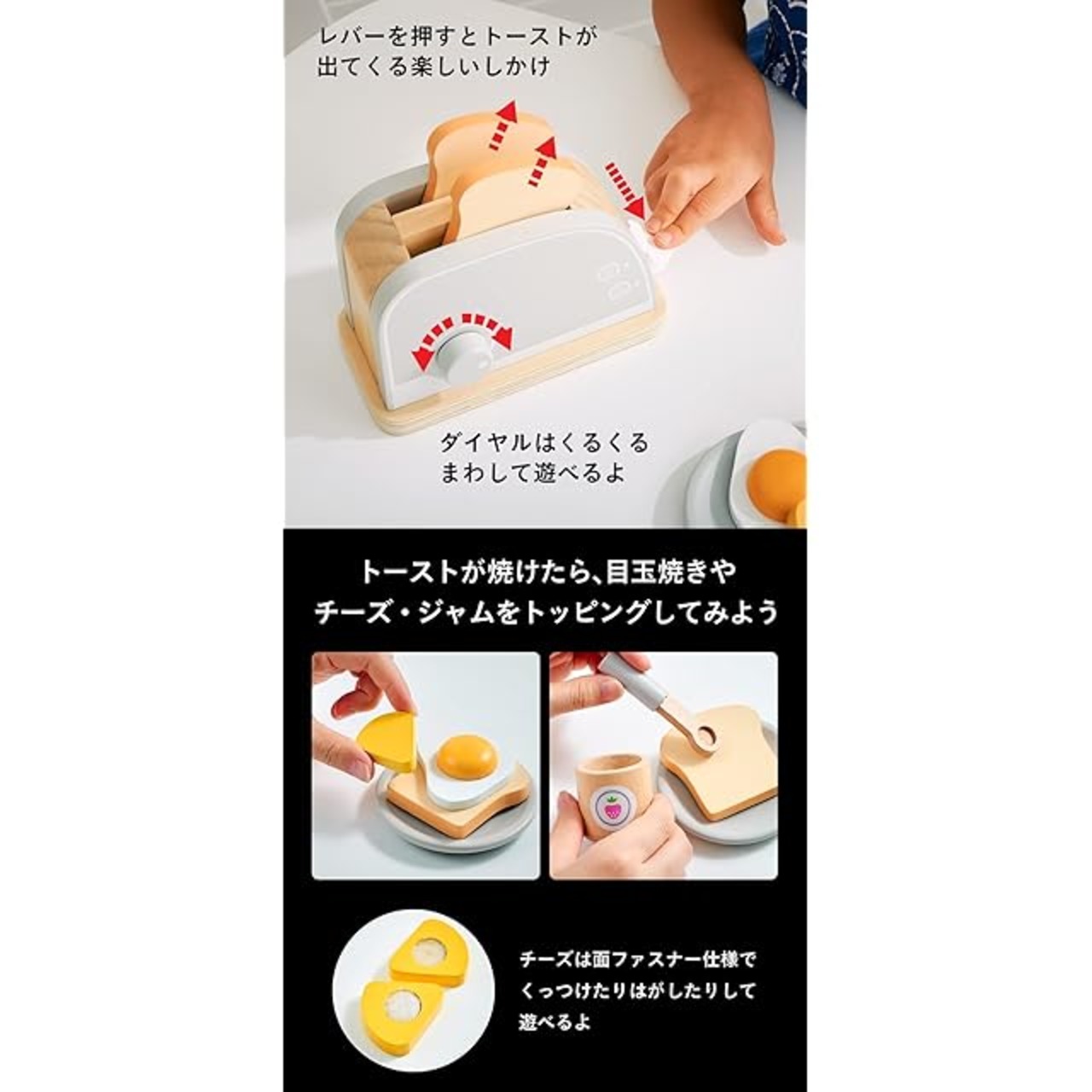 レバーを押すとトーストが出てくる楽しいしかけ

ダイヤルはくるくるまわして遊べるよ

トーストが焼けたら、目玉焼きやチーズ・ジャムをトッピングしてみよう

チーズは面ファスナー仕様でくっつけたりはがしたりして遊べるよ