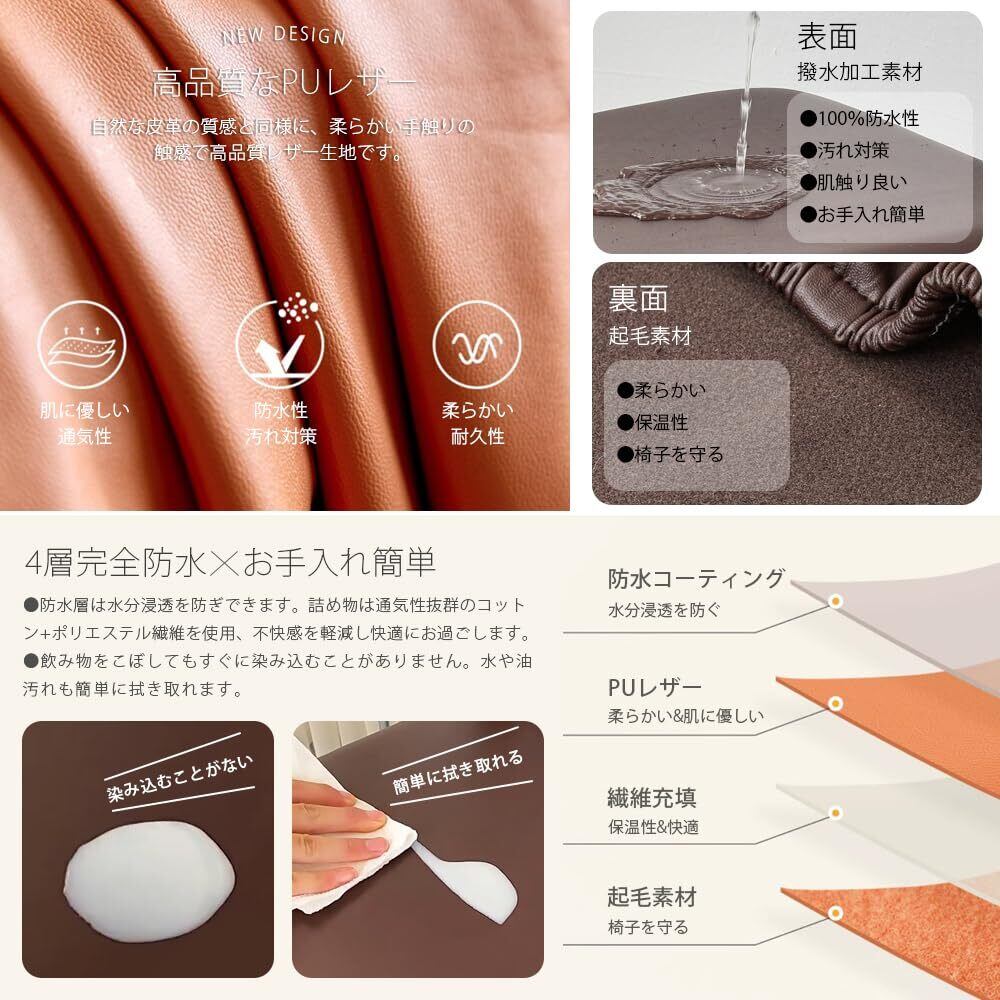 NEW DESIGN
高品質なPUレザー
自然な皮革の質感と同様に、柔らかい手触りの触感で高品質レザー生地です。

肌に優しい
通気性

防水性
汚れ対策

柔らかい
耐久性

表面
撥水加工素材
●100%防水性
●汚れ対策
●肌触り良い
●お手入れ簡単

裏面
起毛素材
●柔らかい
●保温性
●椅子を守る

4層完全防水×お手入れ簡単
●防水層は水分浸透を防ぎできます。詰め物は通気性抜群のコットン+ポリエステル繊維を使用、不快感を軽減し快適にお過ごします。
●飲み物をこぼしてもすぐに染み込むことがありません。水や油汚れも簡単に拭き取れます。

染み込むことがない

簡単に拭き取れる

防水コーティング
水分浸透を防ぐ

PUレザー
柔らかい&肌に優しい

繊維充填
保温性&快適

起毛素材
椅子を守る