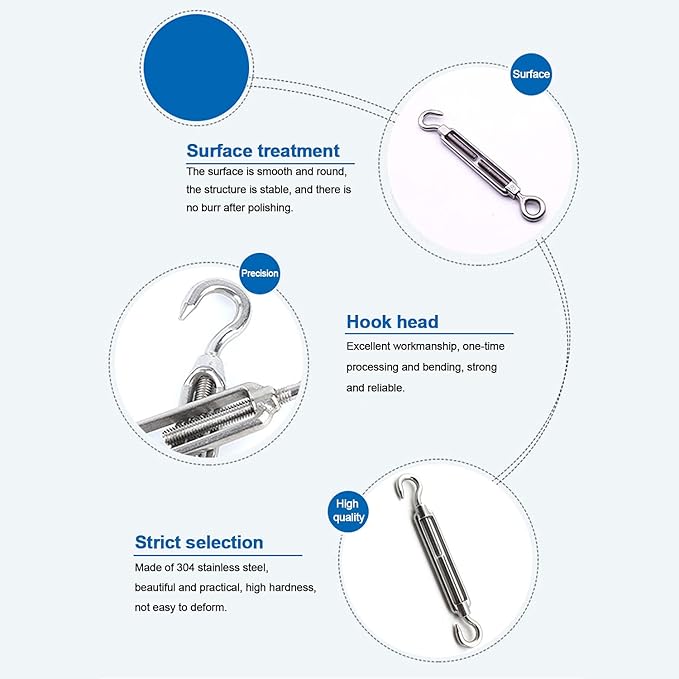 Surface

Surface treatment

The surface is smooth and round, the structure is stable, and there is no burr after polishing.

Precision

Hook head

Excellent workmanship, one-time processing and bending, strong and reliable.

High quality

Strict selection

Made of 304 stainless steel, beautiful and practical, high hardness, not easy to deform.