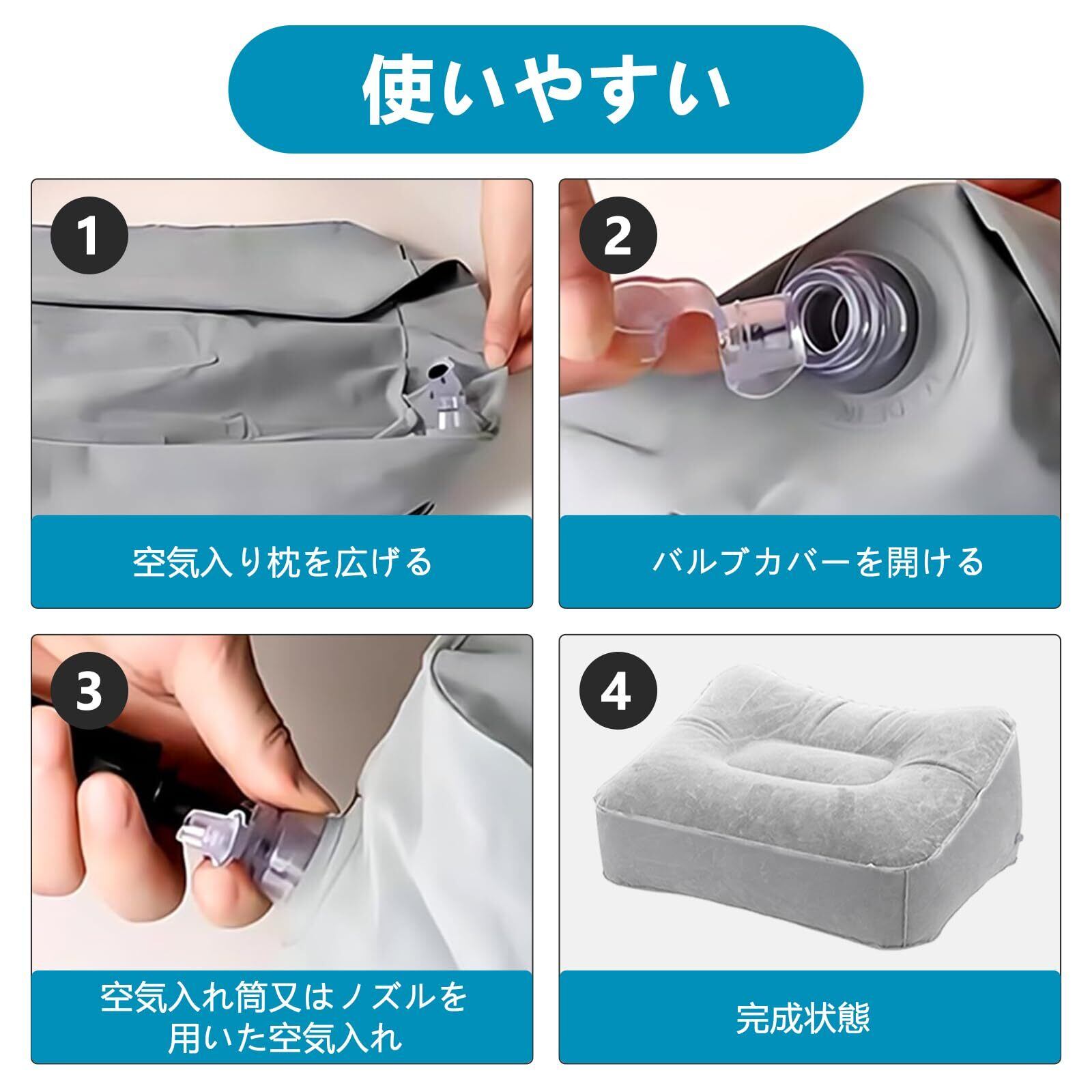 使いやすい

1
空気入り枕を広げる

2
バルブカバーを開ける

3
空気入れ筒又はノズルを用いた空気入れ

4
完成状態