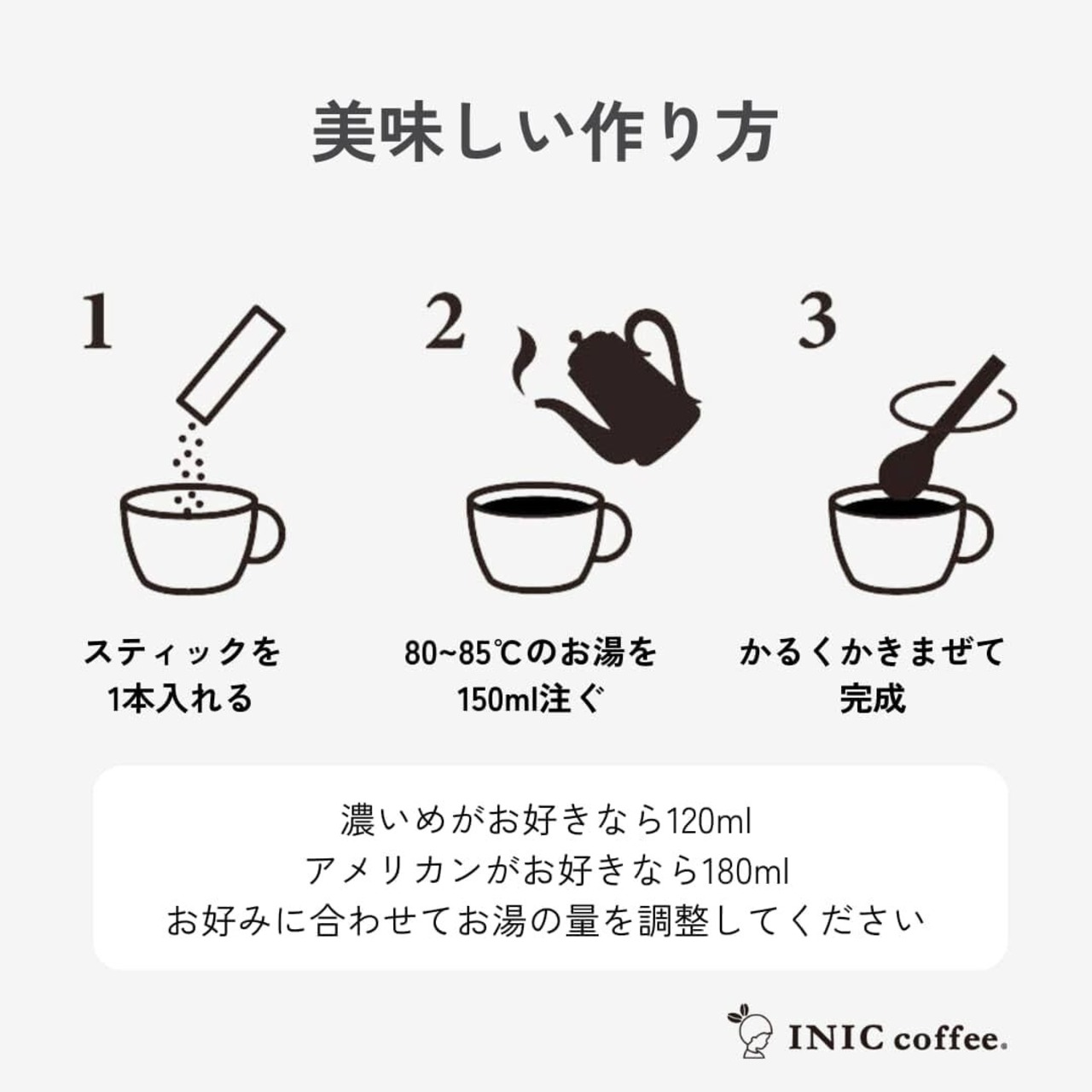 美味しい作り方

1

スティックを
1本入れる

2

80~85℃のお湯を
150ml注ぐ

3

かるくかきまぜて
完成

濃いめがお好きなら120ml
アメリカンがお好きなら180ml
お好みに合わせてお湯の量を調整してください

INIC coffee.