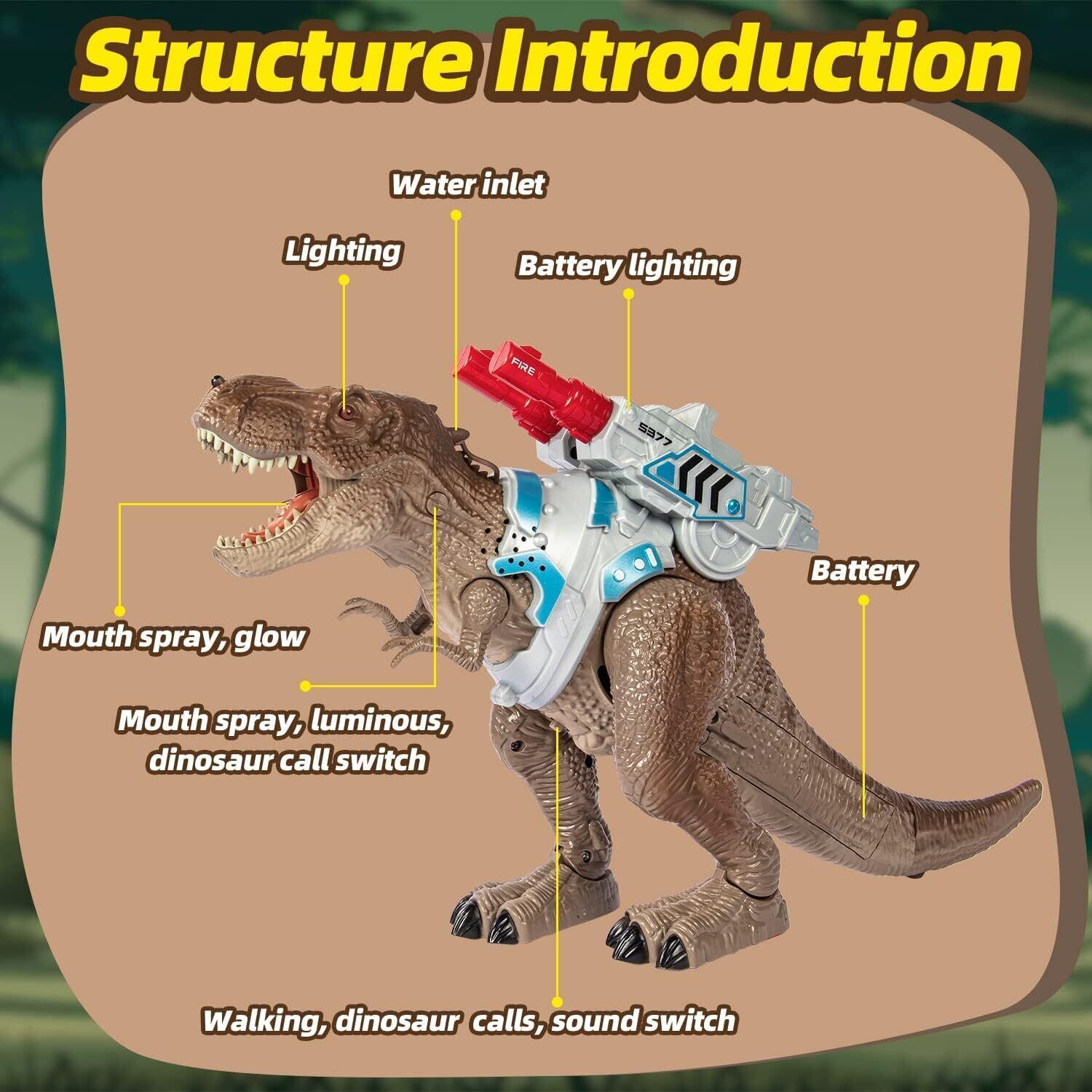 Structure Introduction

Water inlet

Lighting

Battery lighting

FIRE

5377

Battery

Mouth spray, glow

Mouth spray, luminous, dinosaur call switch

Walking, dinosaur calls, sound switch