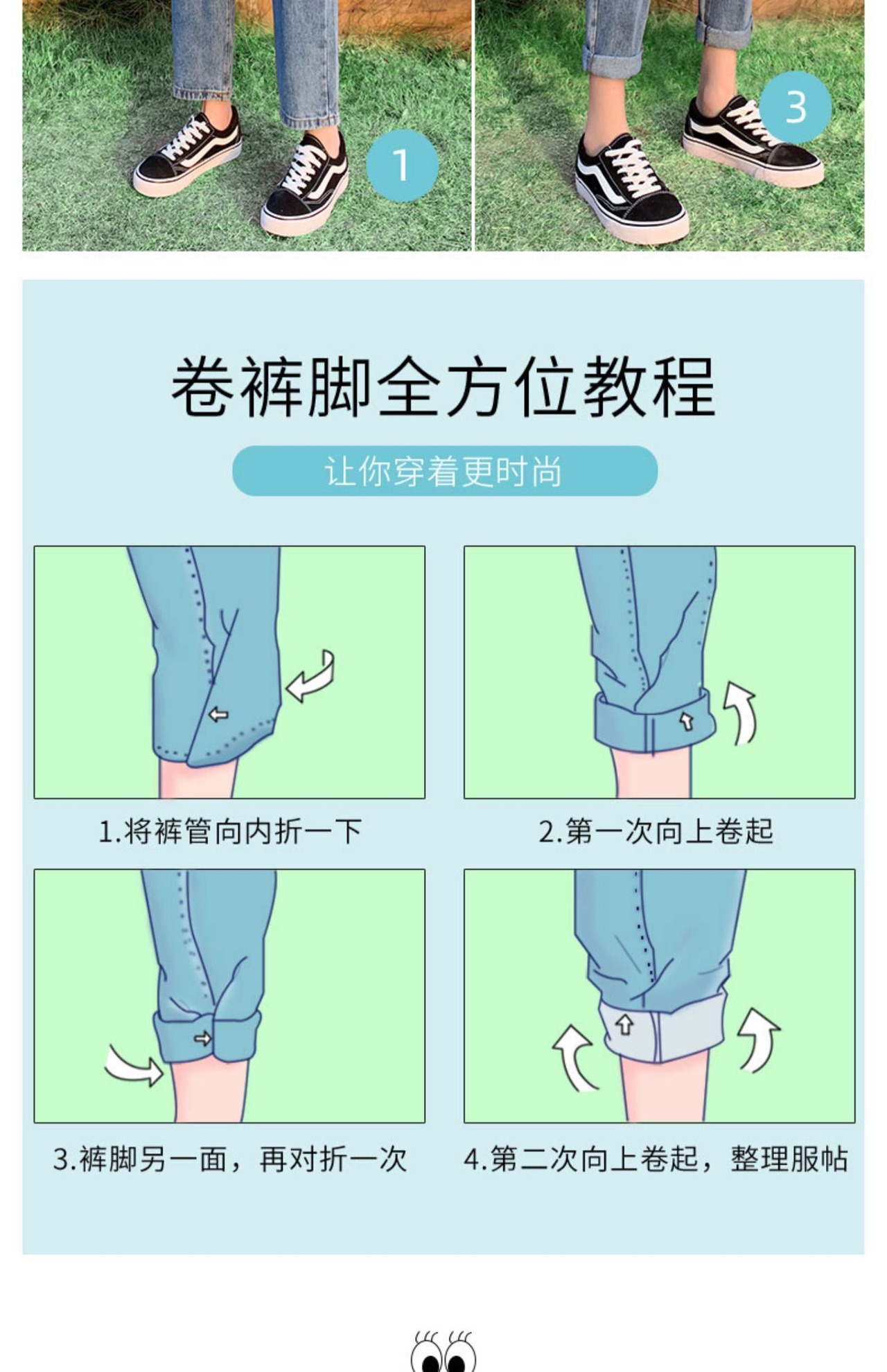 1

3

卷裤脚全方位教程

让你穿着更时尚

1.将裤管向内折一下

2.第一次向上卷起

3.裤脚另一面，再对折一次

4.第二次向上卷起，整理服帖