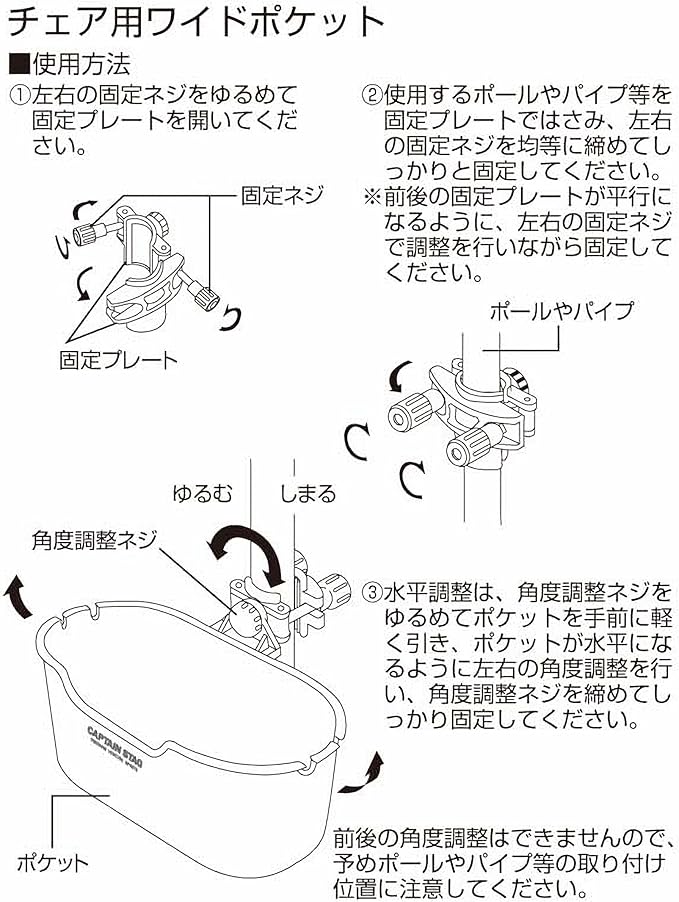 チェア用ワイドポケット

■使用方法

①左右の固定ネジをゆるめて固定プレートを開いてください。

固定ネジ

固定プレート

②使用するポールやパイプ等を固定プレートではさみ、左右の固定ネジを均等に締めてしっかりと固定してください。
※前後の固定プレートが平行になるように、左右の固定ネジで調整を行いながら固定してください。

ポールやパイプ

ゆるむ　しまる

角度調整ネジ

③水平調整は、角度調整ネジをゆるめてポケットを手前に軽く引き、ポケットが水平になるように左右の角度調整を行い、角度調整ネジを締めてしっかり固定してください。

CAPTAIN STAG

ポケット

前後の角度調整はできませんので、予めポールやパイプ等の取り付け位置に注意してください。