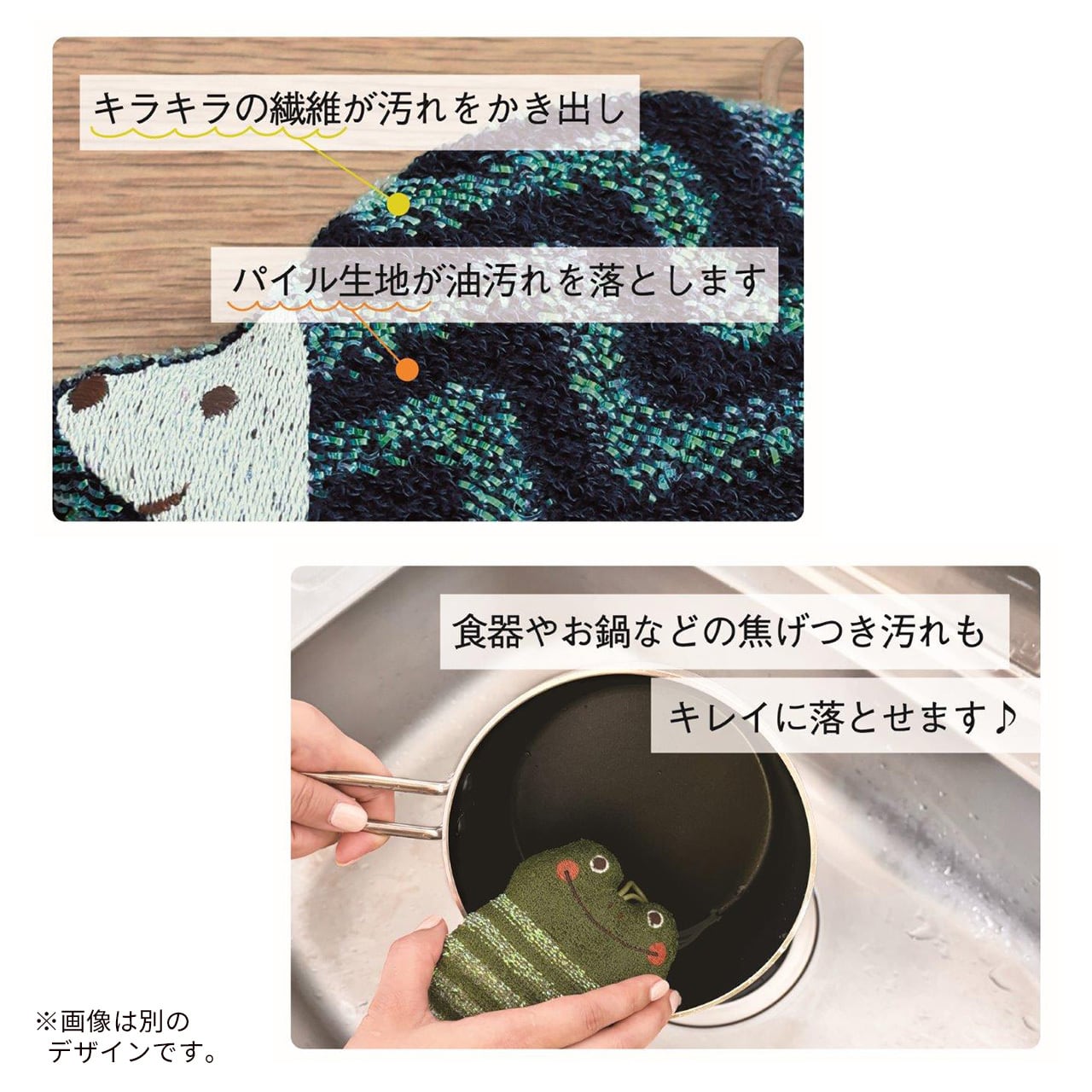 キラキラの繊維が汚れをかき出し

パイル生地が油汚れを落とします

食器やお鍋などの焦げつき汚れも

キレイに落とせます♪

※画像は別のデザインです。