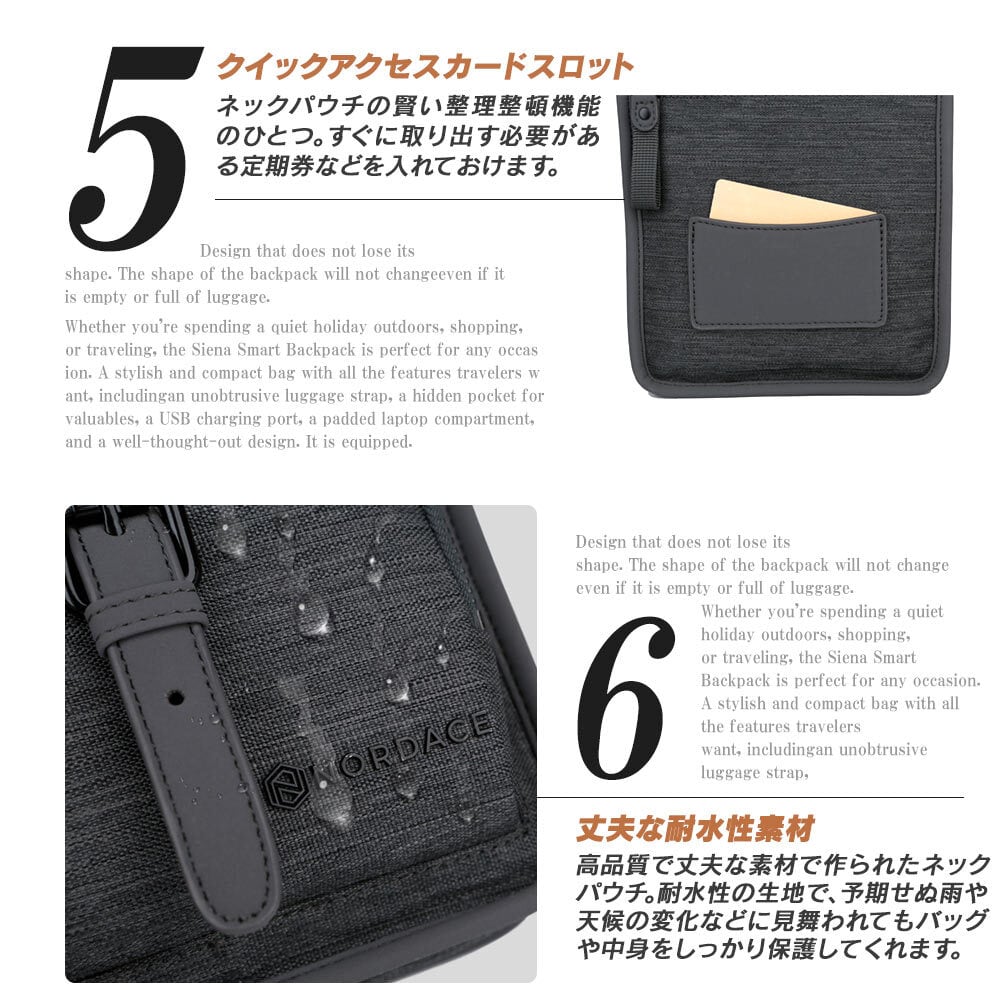 5

クイックアクセスカードスロット

ネックパウチの賢い整理整頓機能のひとつ。すぐに取り出す必要がある定期券などを入れておけます。

Design that does not lose its shape. The shape of the backpack will not changeeven if it is empty or full of luggage.

Whether you're spending a quiet holiday outdoors, shopping, or traveling, the Siena Smart Backpack is perfect for any occas ion. A stylish and compact bag with all the features travelers w ant, includingan unobtrusive luggage strap, a hidden pocket for valuables, a USB charging port, a padded laptop compartment, and a well-thought-out design. It is equipped.

NORDACE

Design that does not lose its shape. The shape of the backpack will not change even if it is empty or full of luggage.

6

Whether you're spending a quiet holiday outdoors, shopping, or traveling, the Siena Smart Backpack is perfect for any occasion. A stylish and compact bag with all the features travelers want, includingan unobtrusive luggage strap,

丈夫な耐水性素材

高品質で丈夫な素材で作られたネックパウチ。耐水性の生地で、予期せぬ雨や天候の変化などに見舞われてもバッグや中身をしっかり保護してくれます。