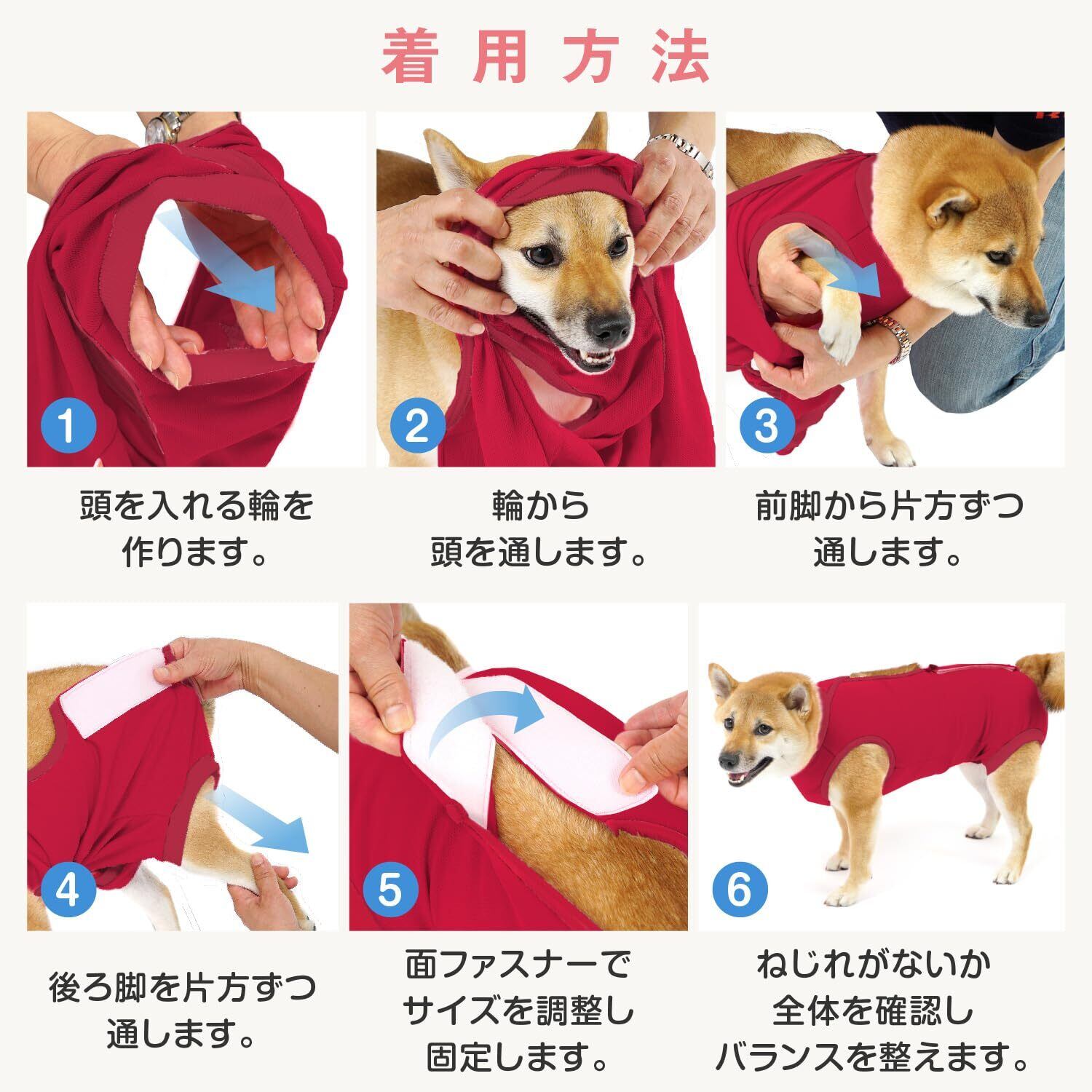 着用方法

1
頭を入れる輪を作ります。

2
輪から頭を通します。

3
前脚から片方ずつ通します。

4
後ろ脚を片方ずつ通します。

5
面ファスナーでサイズを調整し固定します。

6
ねじれがないか全体を確認しバランスを整えます。