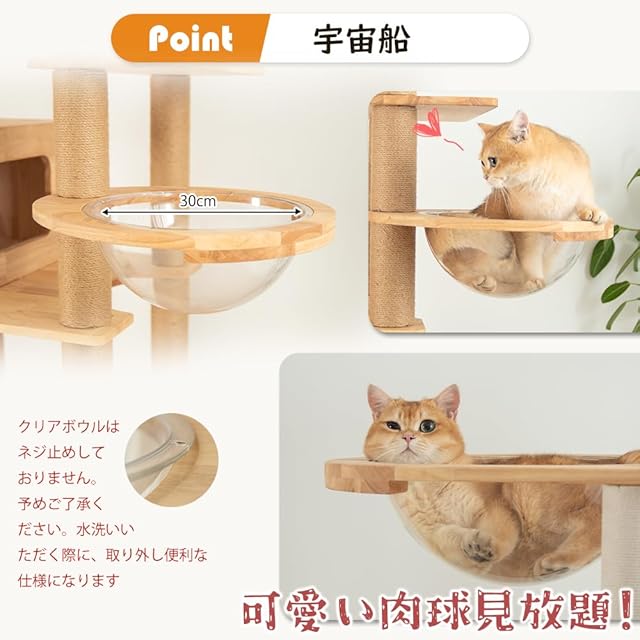 Point 宇宙船

30cm

クリアボウルはネジ止めしておりません。予めご了承ください。水洗いいただく際に、取り外し便利な仕様になります

可愛い肉球見放題!