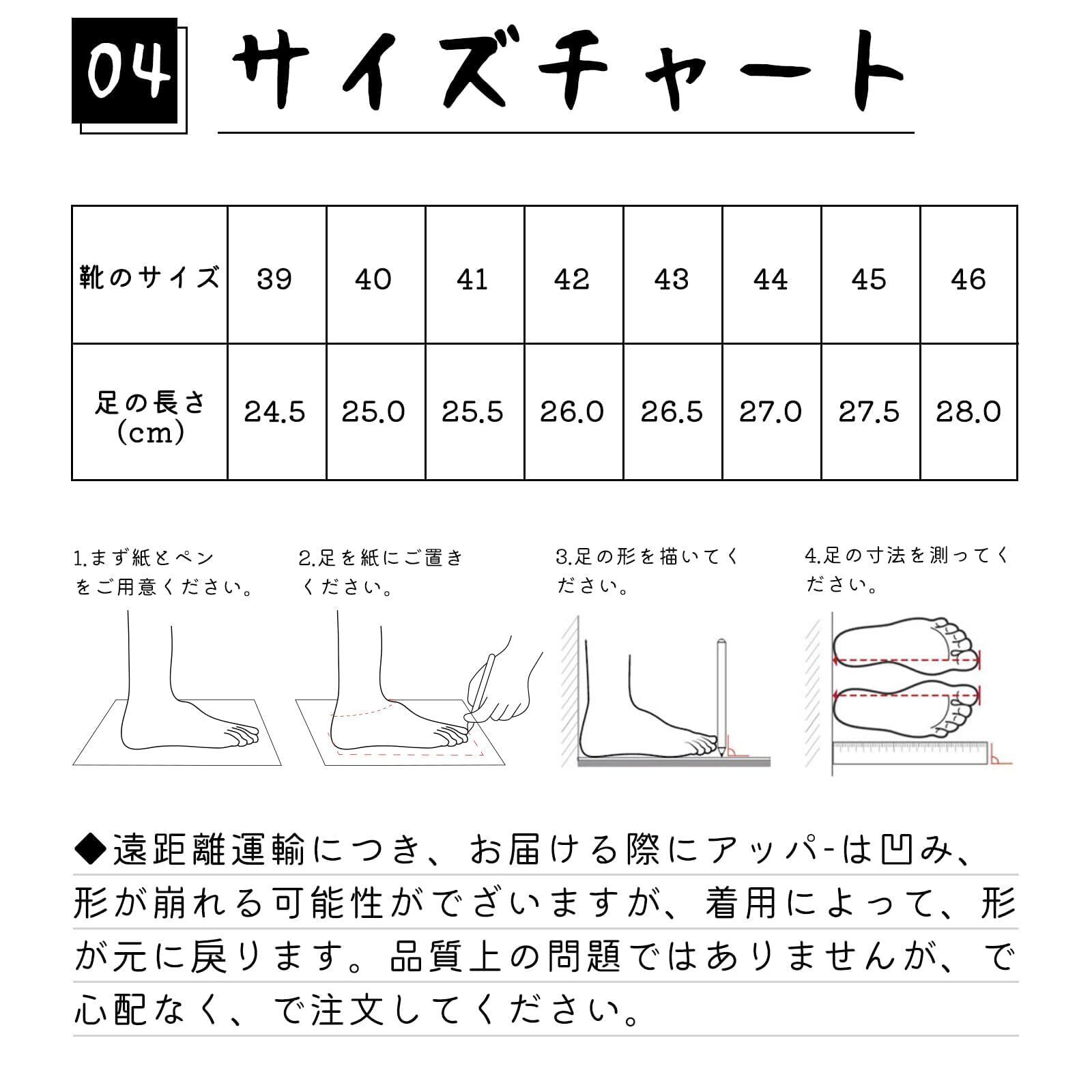 04 サイズチャート

| 靴のサイズ | 39 | 40 | 41 | 42 | 43 | 44 | 45 | 46 |
|---|---|---|---|---|---|---|---|---|
| 足の長さ (cm) | 24.5 | 25.0 | 25.5 | 26.0 | 26.5 | 27.0 | 27.5 | 28.0 |

1.まず紙とペンをご用意ください。

2.足を紙にご置きください。

3.足の形を描いてください。

4.足の寸法を測ってください。

◆遠距離運輸につき、お届ける際にアッパ-は凹み、形が崩れる可能性がでざいますが、着用によって、形が元に戻ります。品質上の問題ではありませんが、で心配なく、で注文してください。