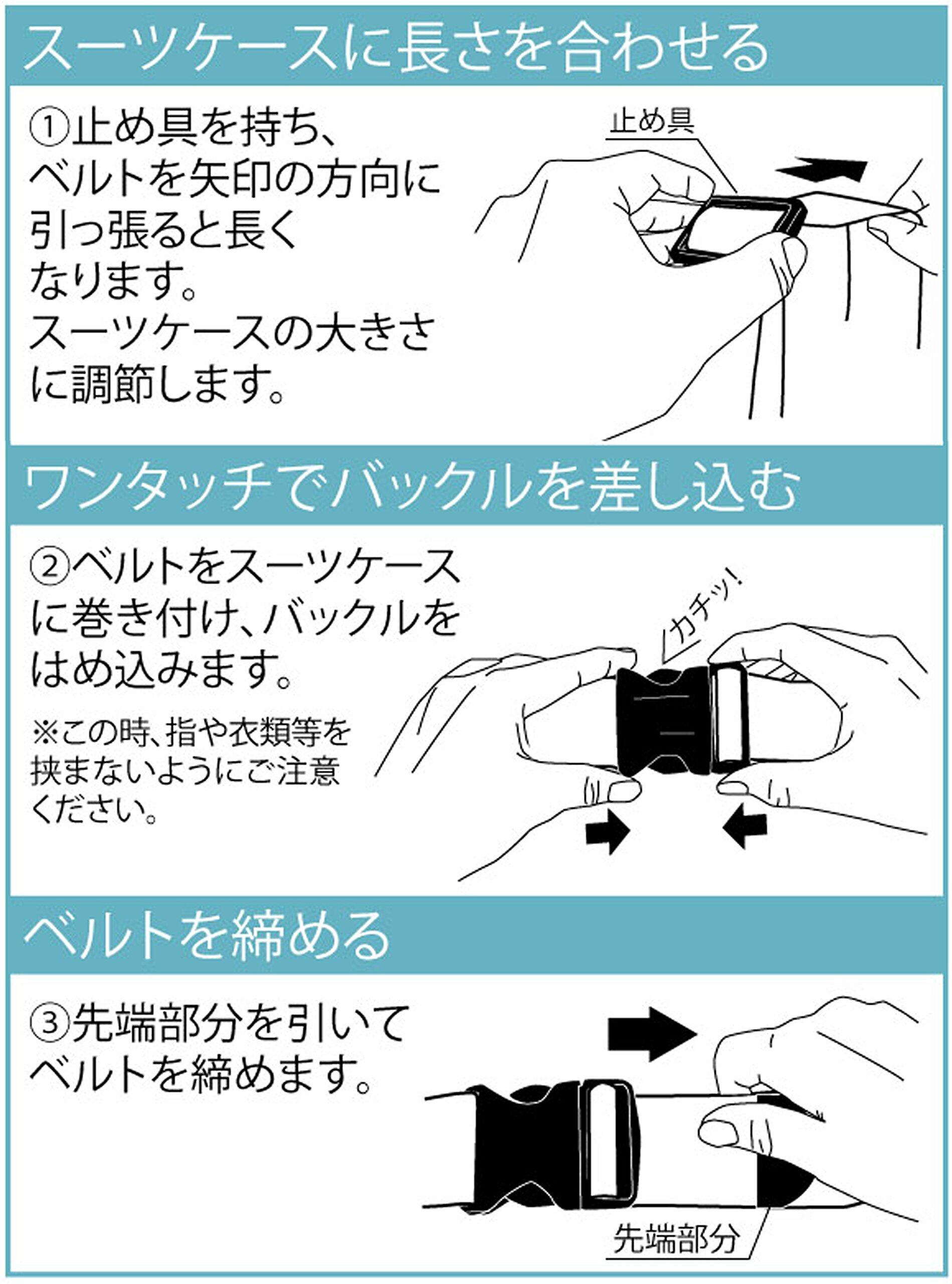 スーツケースに長さを合わせる

①止め具を持ち、ベルトを矢印の方向に引っ張ると長くなります。スーツケースの大きさに調節します。

止め具

ワンタッチでバックルを差し込む

②ベルトをスーツケースに巻き付け、バックルをはめ込みます。

※この時、指や衣類等を挟まないようにご注意ください。

カチッ!

ベルトを締める

③先端部分を引いてベルトを締めます。

先端部分