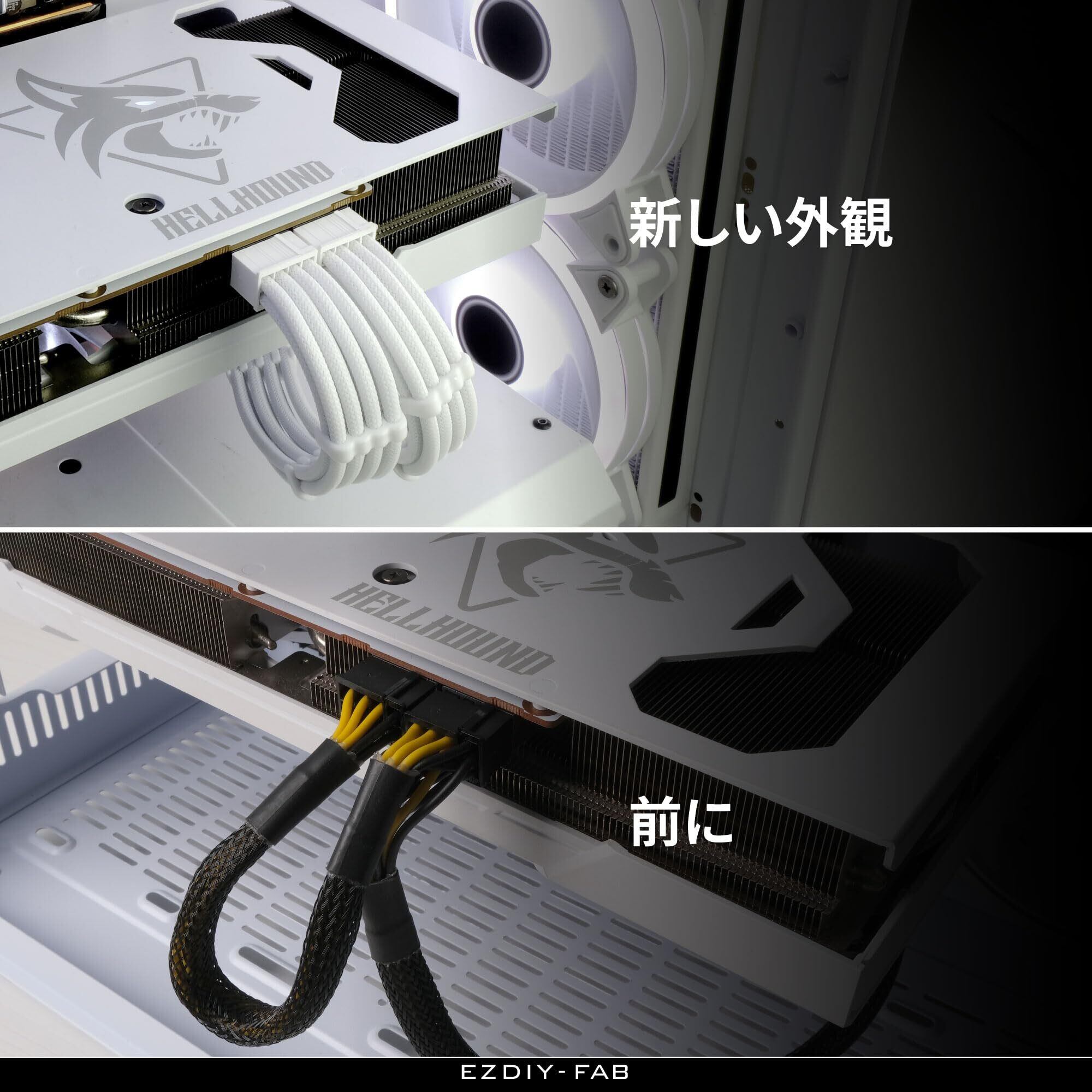 HELLHOUND

新しい外観

HELLHOUND

前に

EZDIY-FAB