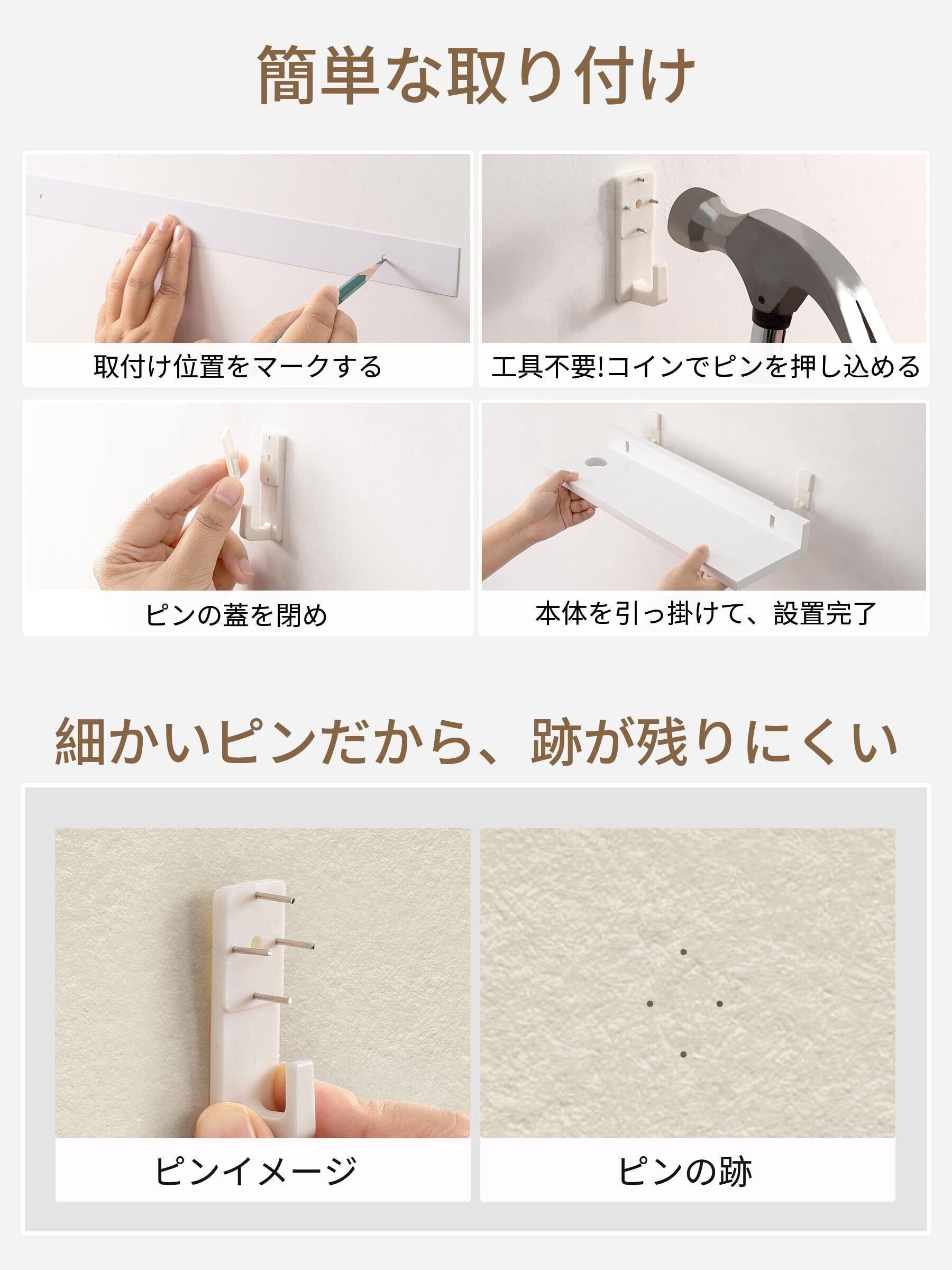 簡単な取り付け

取付け位置をマークする

工具不要!コインでピンを押し込める

ピンの蓋を閉め

本体を引っ掛けて、設置完了

細かいピンだから、跡が残りにくい

ピンイメージ

ピンの跡