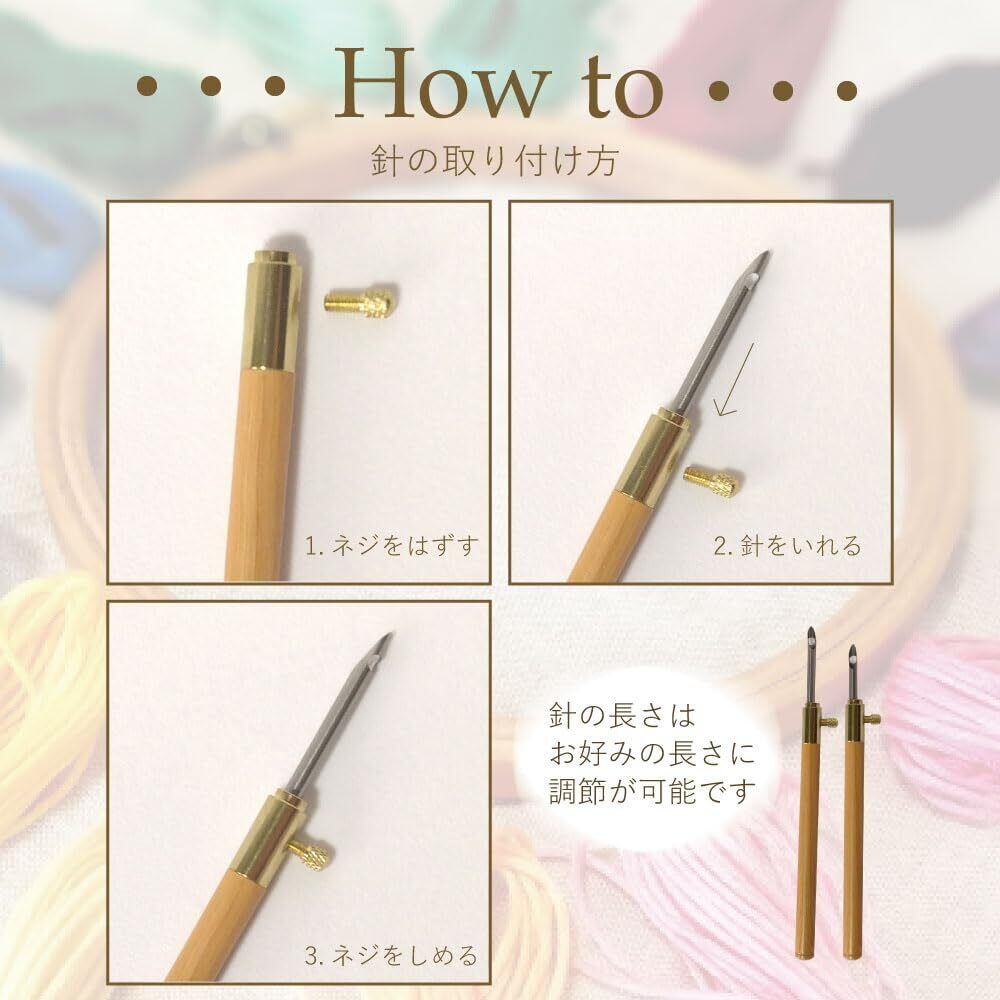 • • • How to • • •

針の取り付け方

1. ネジをはずす

2. 針をいれる

3. ネジをしめる

針の長さは
お好みの長さに
調節が可能です