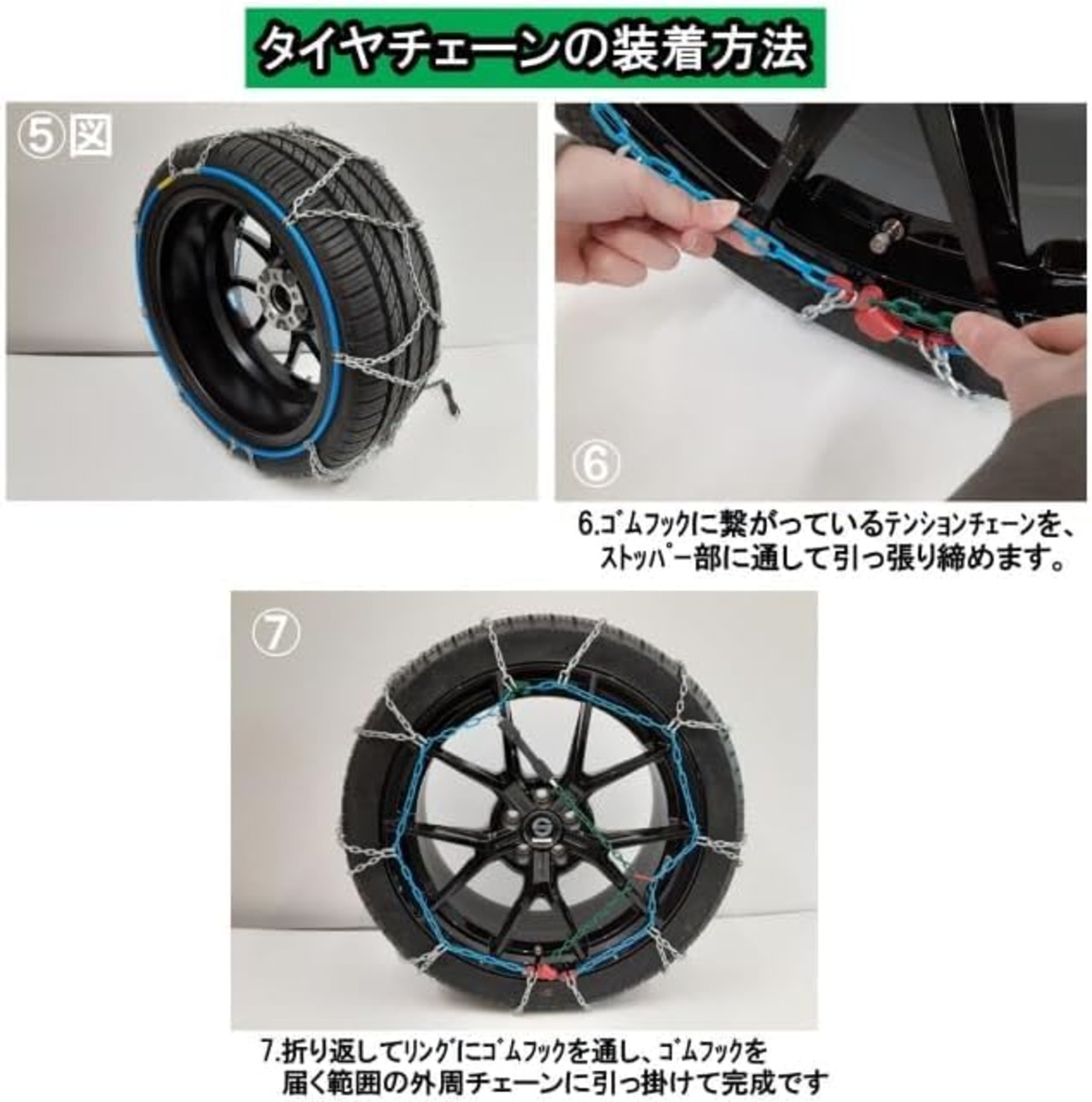 タイヤチェーンの装着方法

⑤図

⑥

6.ｺﾞﾑﾌｯｸに繋がっているﾃﾝｼｮﾝﾁｪｰﾝを、ｽﾄｯﾊﾟｰ部に通して引っ張り締めます。

⑦

7.折り返してﾘﾝｸﾞにｺﾞﾑﾌｯｸを通し、ｺﾞﾑﾌｯｸを届く範囲の外周チェーンに引っ掛けて完成です