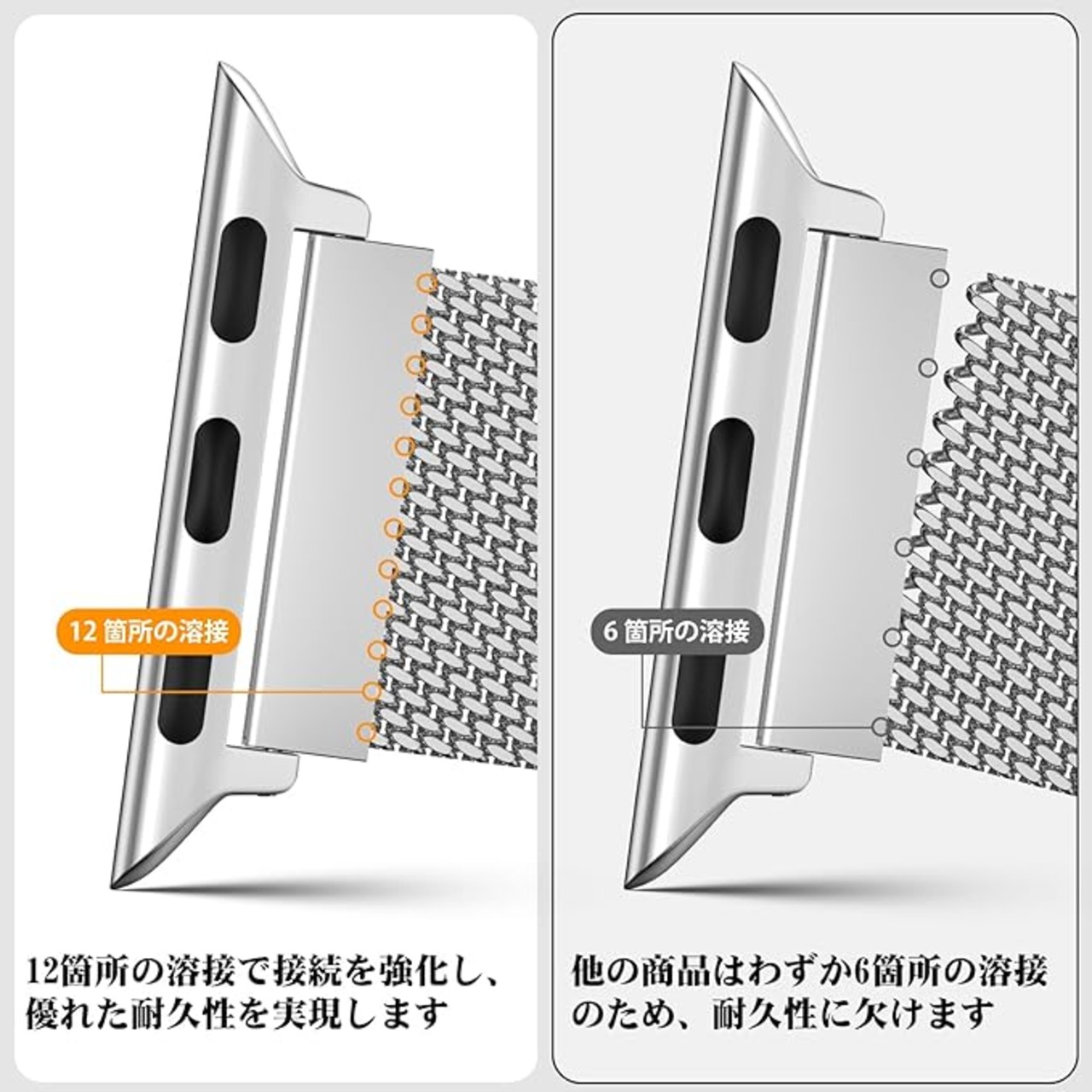 12 箇所の溶接

12箇所の溶接で接続を強化し、優れた耐久性を実現します

6 箇所の溶接

他の商品はわずか6箇所の溶接のため、耐久性に欠けます