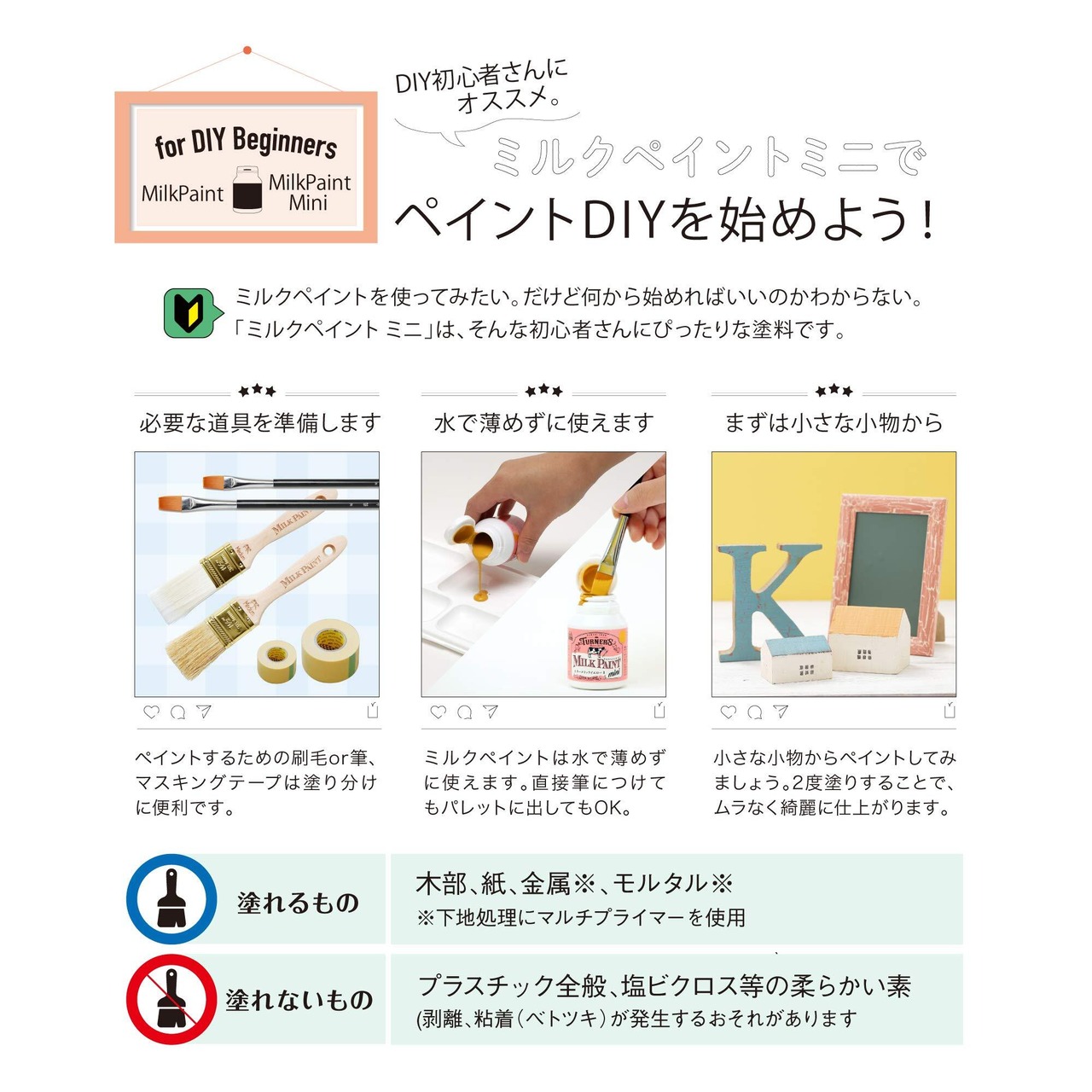 for DIY Beginners
MilkPaint MilkPaint Mini

DIY初心者さんにオススメ。
ミルクペイントミニで
ペイントDIYを始めよう!

ミルクペイントを使ってみたい。だけど何から始めればいいのかわからない。
「ミルクペイント ミニ」は、そんな初心者さんにぴったりな塗料です。

必要な道具を準備します

MILK PAINT
MILK PAINT

ペイントするための刷毛or筆、マスキングテープは塗り分けに便利です。

水で薄めずに使えます

TURNER'S MILK PAINT mini

ミルクペイントは水で薄めずに使えます。直接筆につけてもパレットに出してもOK。

まずは小さな小物から

K

小さな小物からペイントしてみましょう。2度塗りすることで、ムラなく綺麗に仕上がります。

塗れるもの
木部、紙、金属※、モルタル※
※下地処理にマルチプライマーを使用

塗れないもの
プラスチック全般、塩ビクロス等の柔らかい素
(剥離、粘着(ベトツキ)が発生するおそれがあります