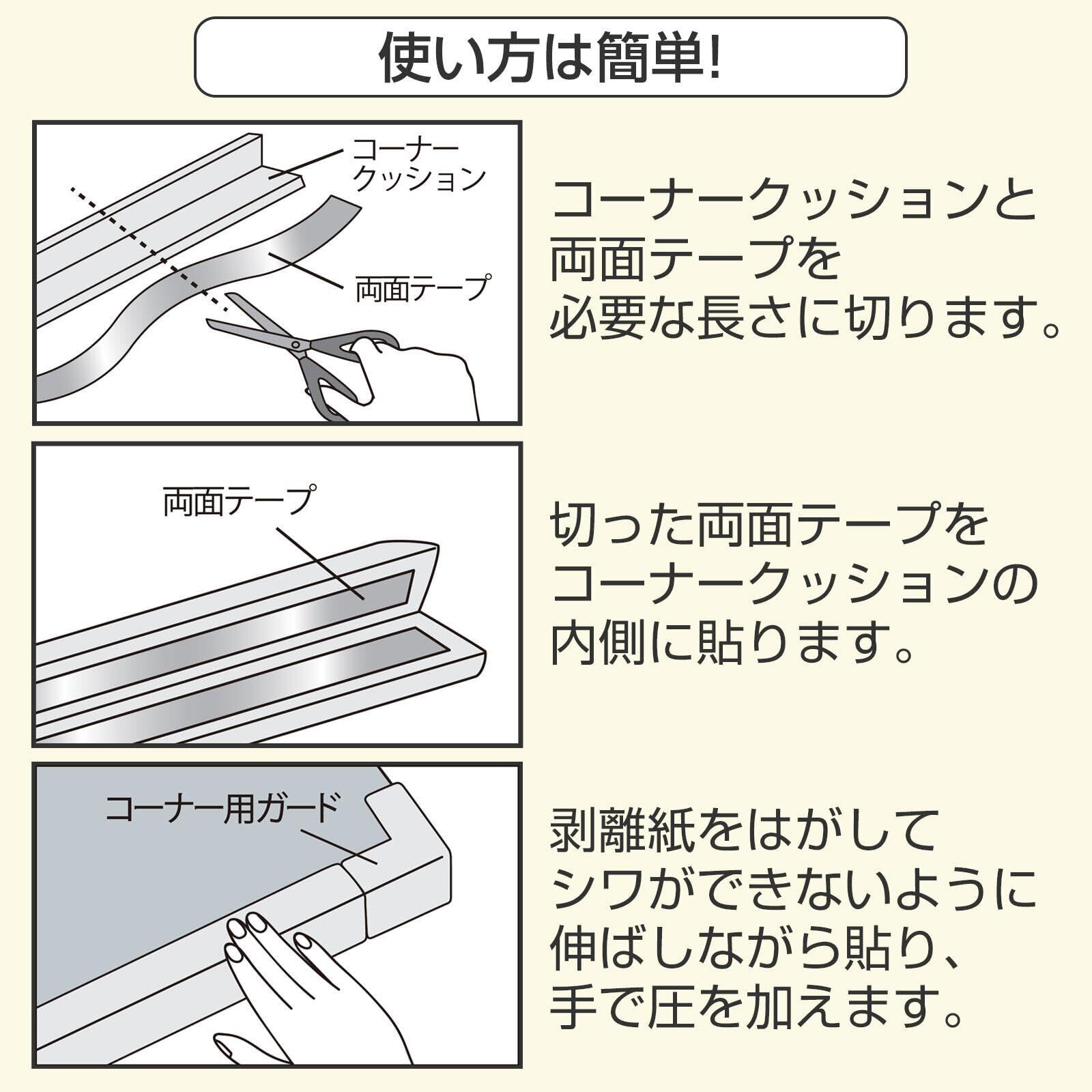 使い方は簡単!

コーナークッション

両面テープ

コーナークッションと両面テープを必要な長さに切ります。

両面テープ

切った両面テープをコーナークッションの内側に貼ります。

コーナー用ガード

剥離紙をはがしてシワができないように伸ばしながら貼り、手で圧を加えます。