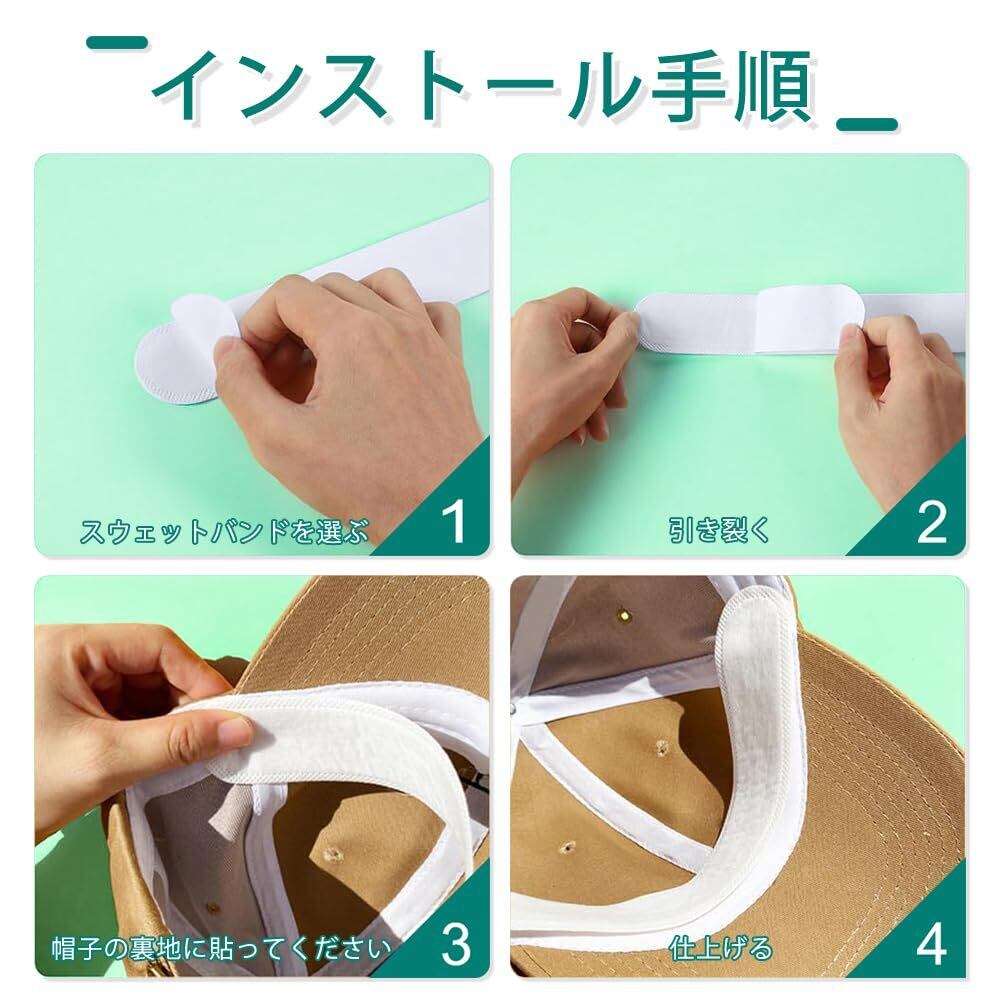 インストール手順

スウェットバンドを選ぶ
1

引き裂く
2

帽子の裏地に貼ってください
3

仕上げる
4