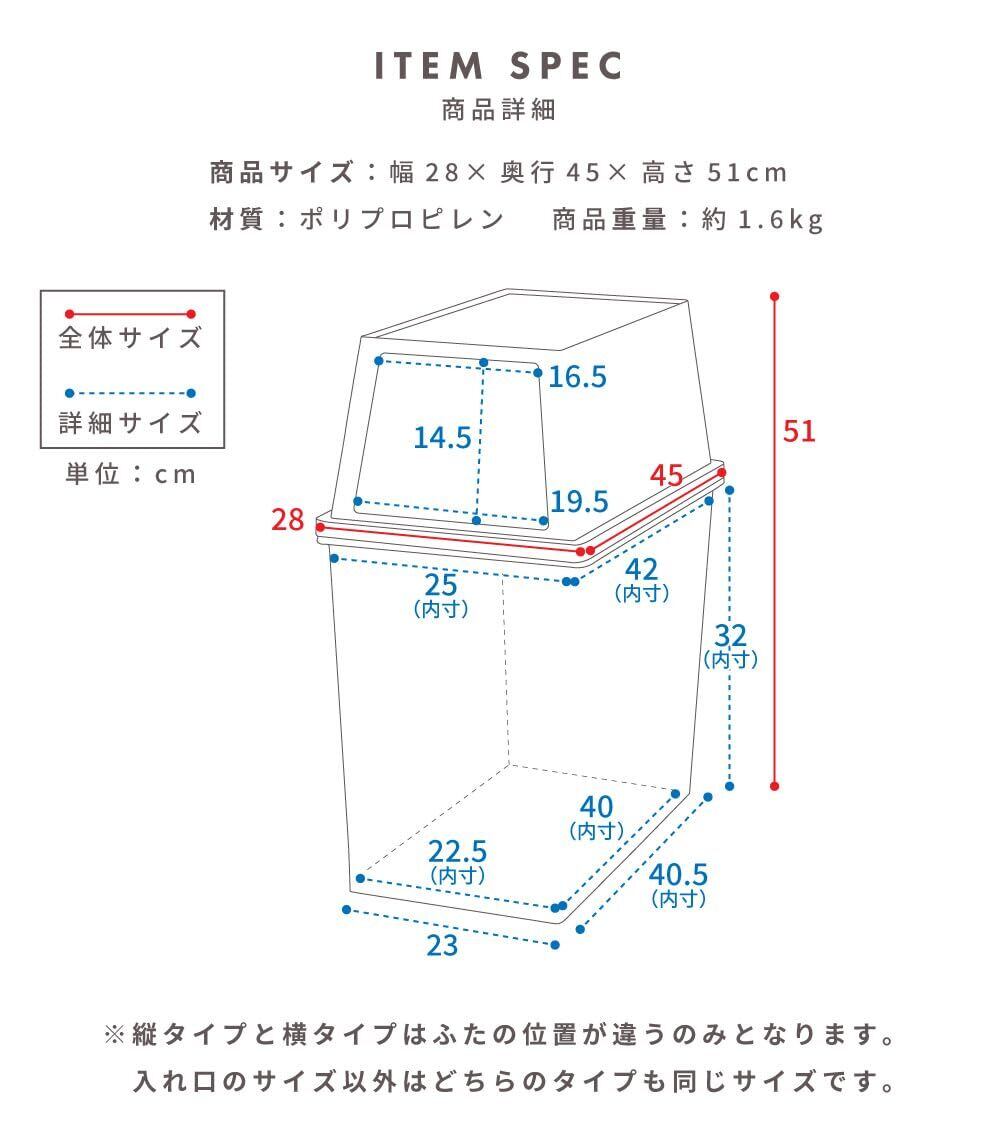 ITEM SPEC
商品詳細

商品サイズ：幅 28× 奥行 45× 高さ 51cm
材質：ポリプロピレン　商品重量：約 1.6kg

全体サイズ
詳細サイズ
単位：cm

16.5
14.5
19.5
45
51
28
25
(内寸)
42
(内寸)
32
(内寸)
40
(内寸)
22.5
(内寸)
40.5
(内寸)
23

※縦タイプと横タイプはふたの位置が違うのみとなります。
入れ口のサイズ以外はどちらのタイプも同じサイズです。