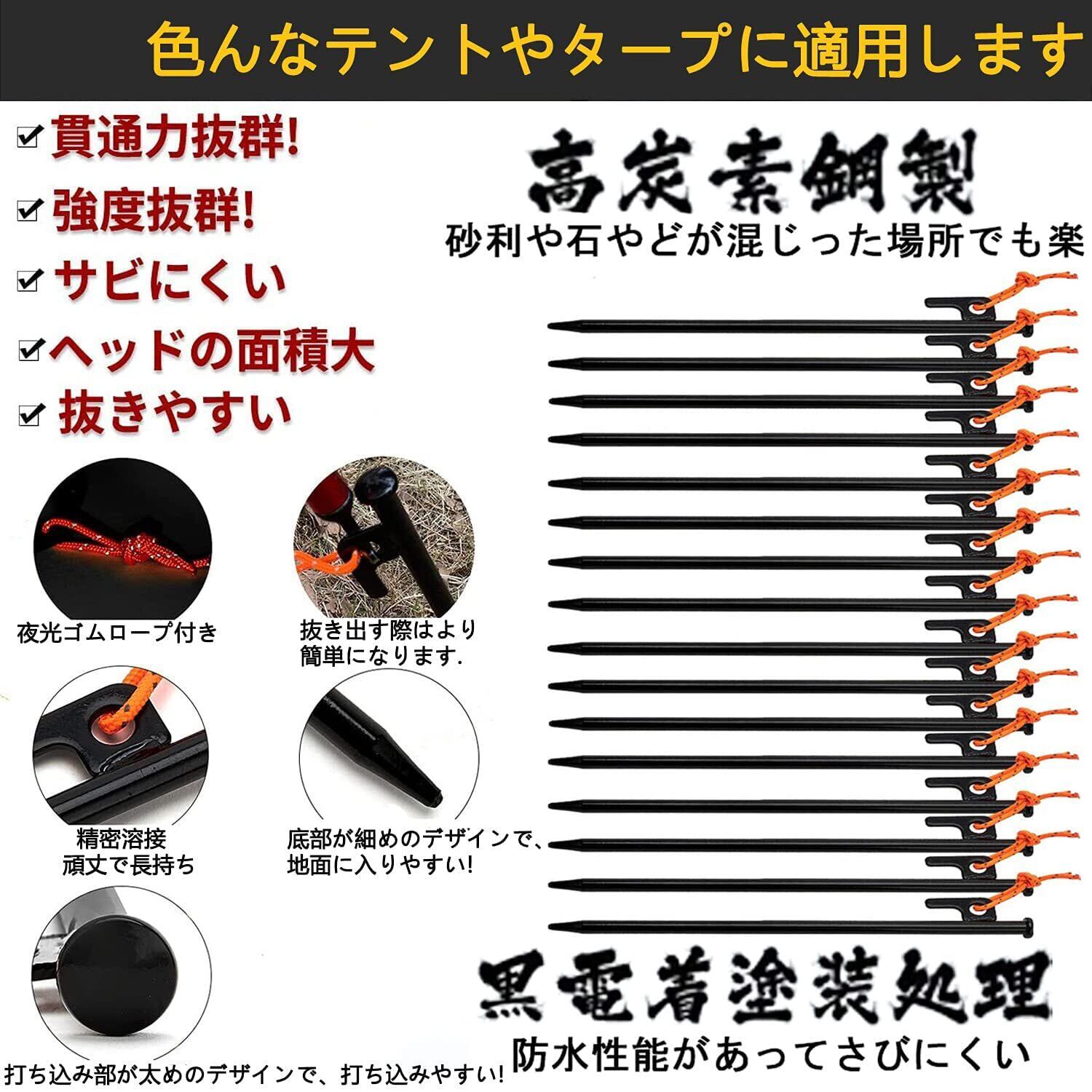 色んなテントやタープに適用します

☑ 貫通力抜群!
☑ 強度抜群!
☑ サビにくい
☑ ヘッドの面積大
☑ 抜きやすい

高炭素鋼製
砂利や石やどが混じった場所でも楽

夜光ゴムロープ付き

抜き出す際はより簡単になります.

精密溶接
頑丈で長持ち

底部が細めのデザインで、地面に入りやすい!

打ち込み部が太めのデザインで、打ち込みやすい!

黒電着塗装処理
防水性能があってさびにくい