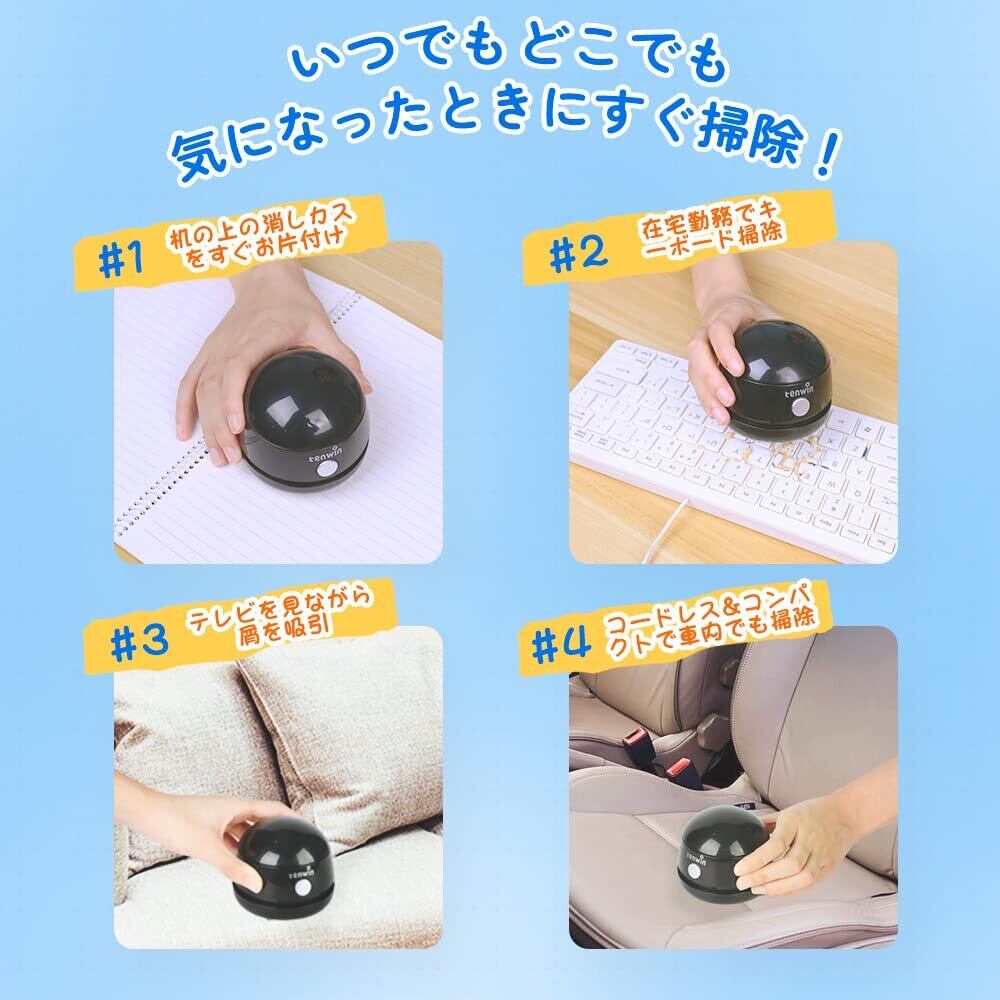 いつでもどこでも
気になったときにすぐ掃除！

#1 机の上の消しカスをすぐお片付け

tenwin

#2 在宅勤務でキーボード掃除

tenwin

#3 テレビを見ながら屑を吸引

tenwin

#4 コードレス&コンパクトで車内でも掃除

tenwin