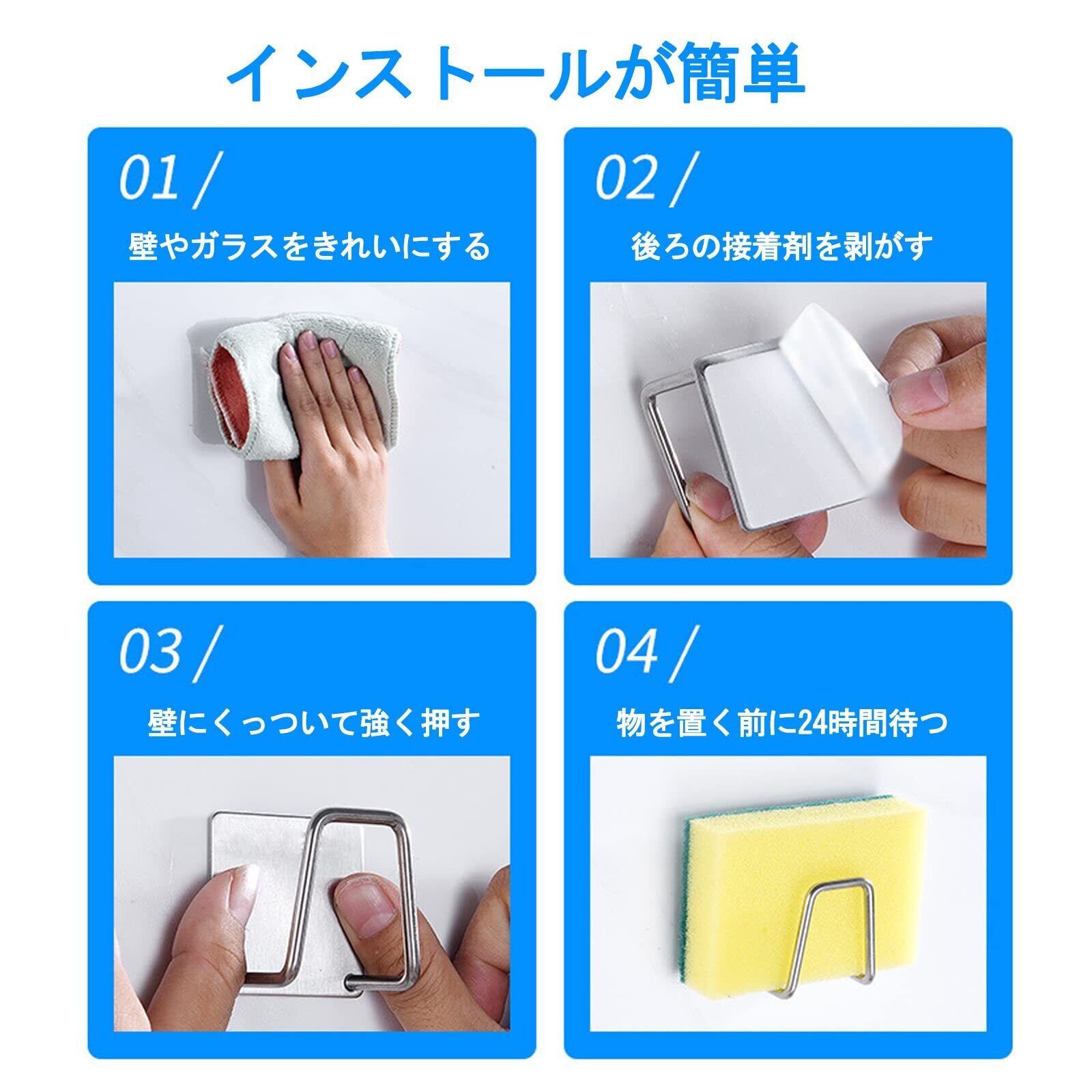 インストールが簡単

01 /

壁やガラスをきれいにする

02 /

後ろの接着剤を剥がす

03 /

壁にくっついて強く押す

04 /

物を置く前に24時間待つ