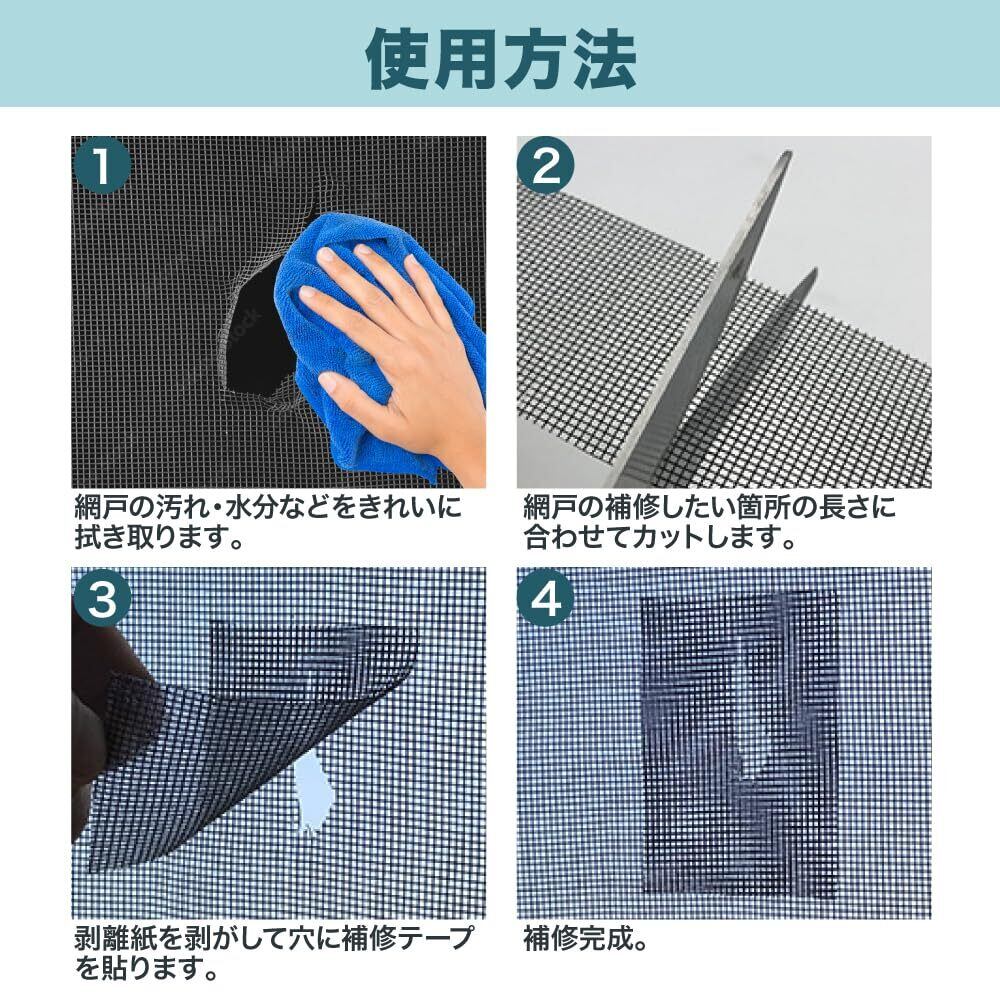 使用方法

1
網戸の汚れ・水分などをきれいに拭き取ります。

2
網戸の補修したい箇所の長さに合わせてカットします。

3
剥離紙を剥がして穴に補修テープを貼ります。

4
補修完成。