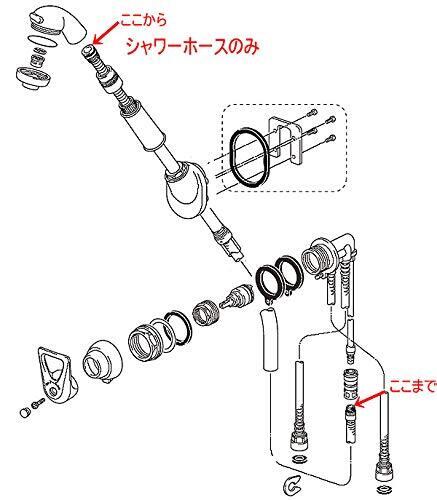 ここから
シャワーホースのみ

ここまで