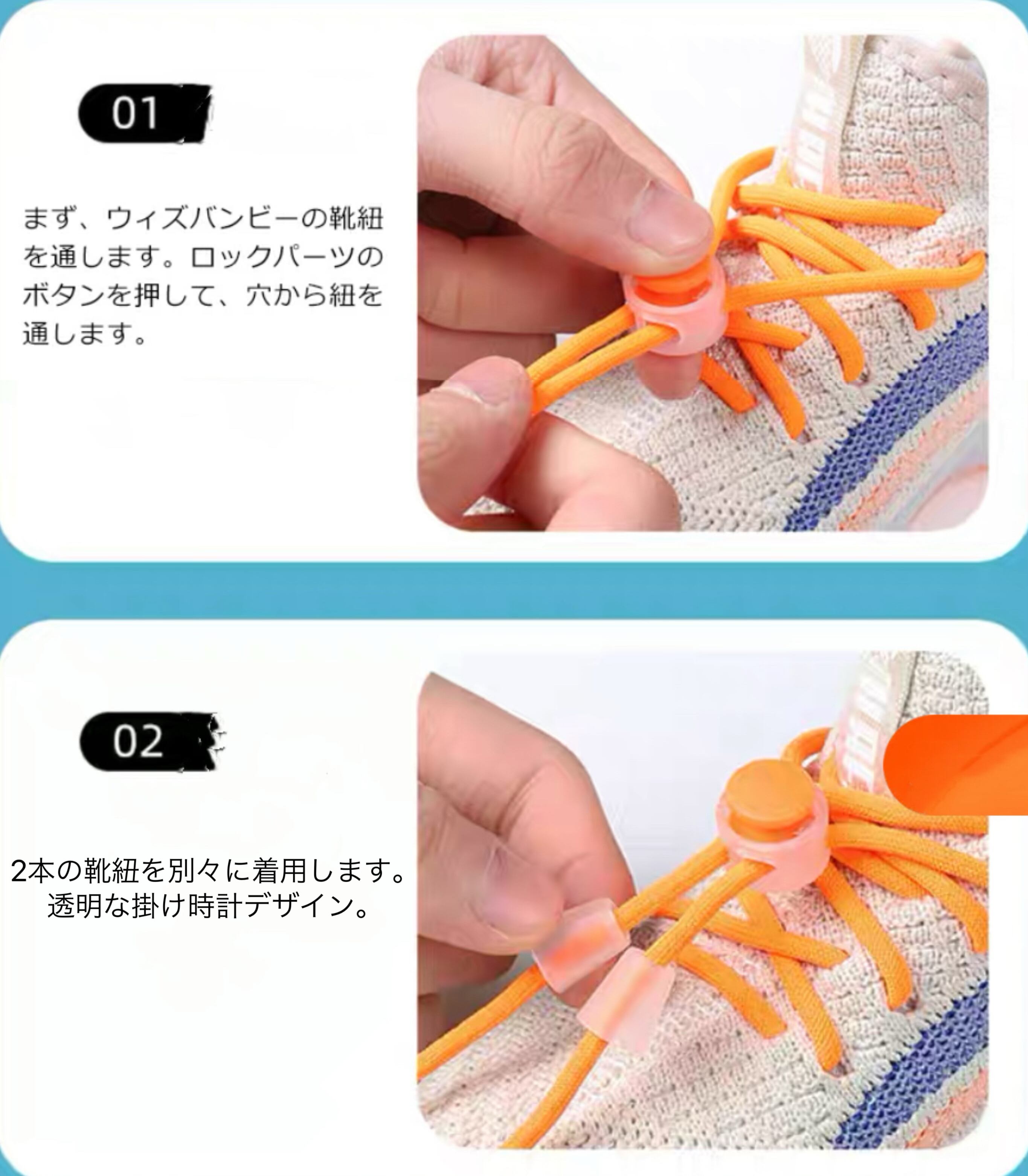 01

まず、ウィズバンビーの靴紐を通します。ロックパーツのボタンを押して、穴から紐を通します。

02

2本の靴紐を別々に着用します。
透明な掛け時計デザイン。