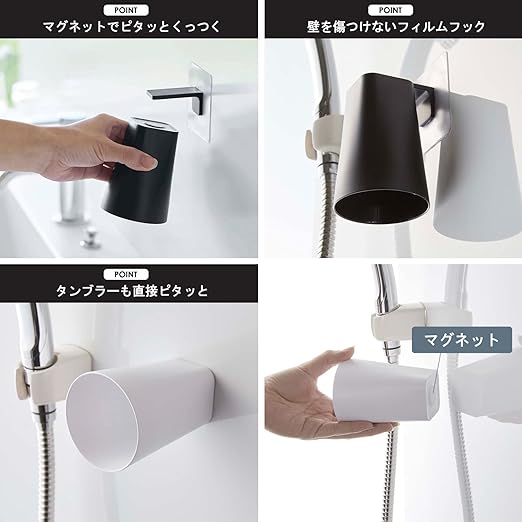 POINT
マグネットでピタッとくっつく

POINT
壁を傷つけないフィルムフック

POINT
タンブラーも直接ピタッと

マグネット