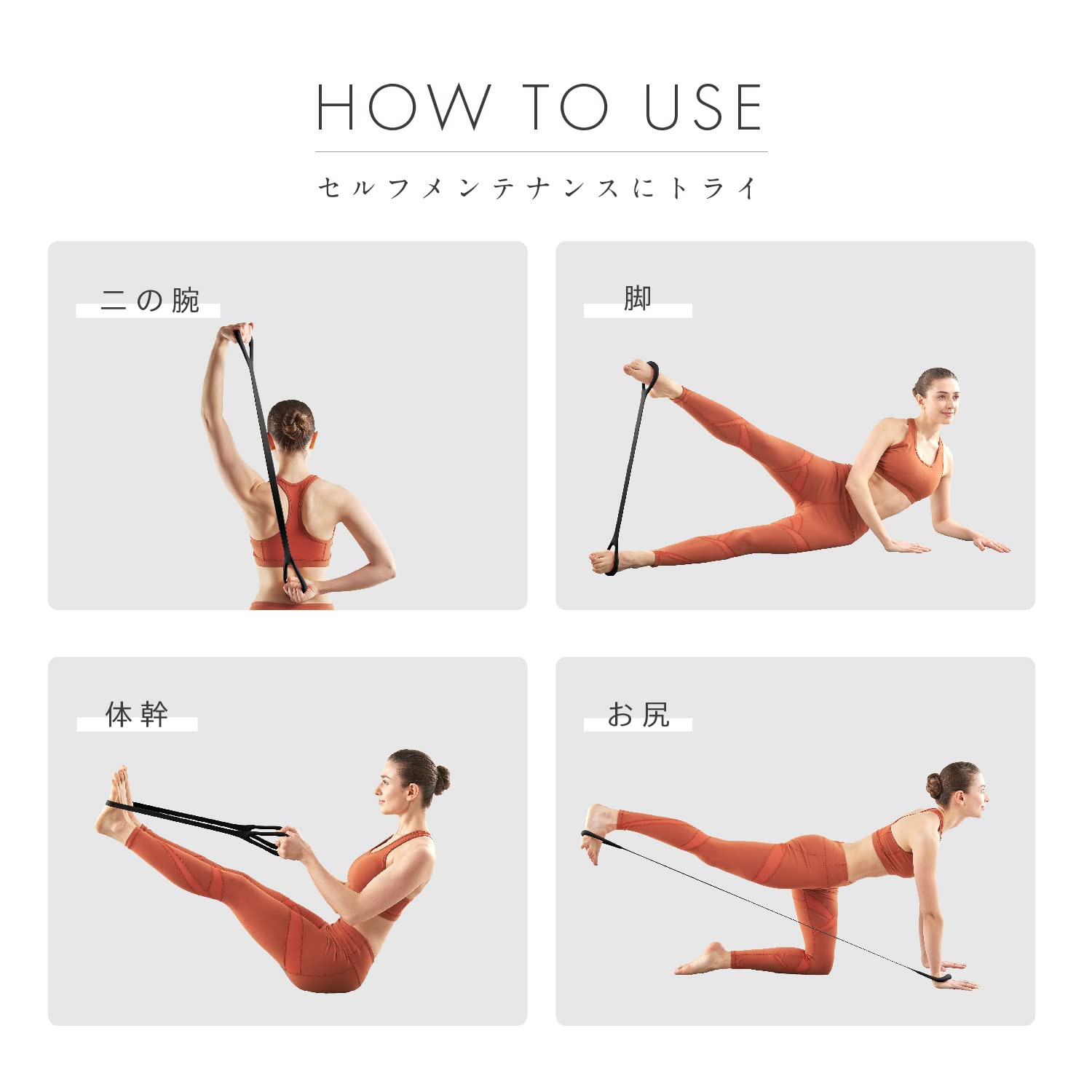 HOW TO USE

セルフメンテナンスにトライ

二の腕

脚

体幹

お尻