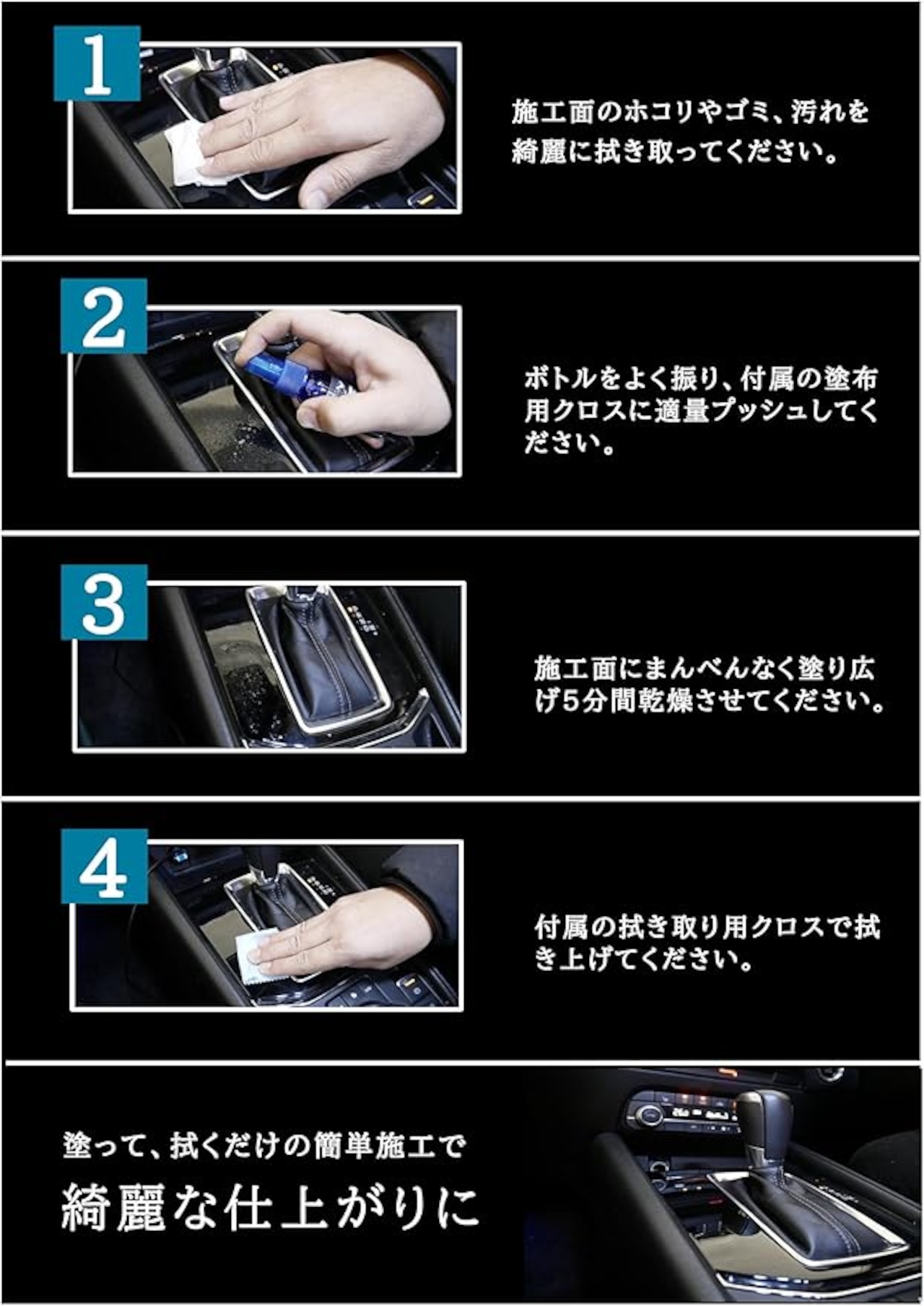 1

施工面のホコリやゴミ、汚れを綺麗に拭き取ってください。

2

ボトルをよく振り、付属の塗布用クロスに適量プッシュしてください。

3

施工面にまんべんなく塗り広げ5分間乾燥させてください。

4

付属の拭き取り用クロスで拭き上げてください。

塗って、拭くだけの簡単施工で

綺麗な仕上がりに