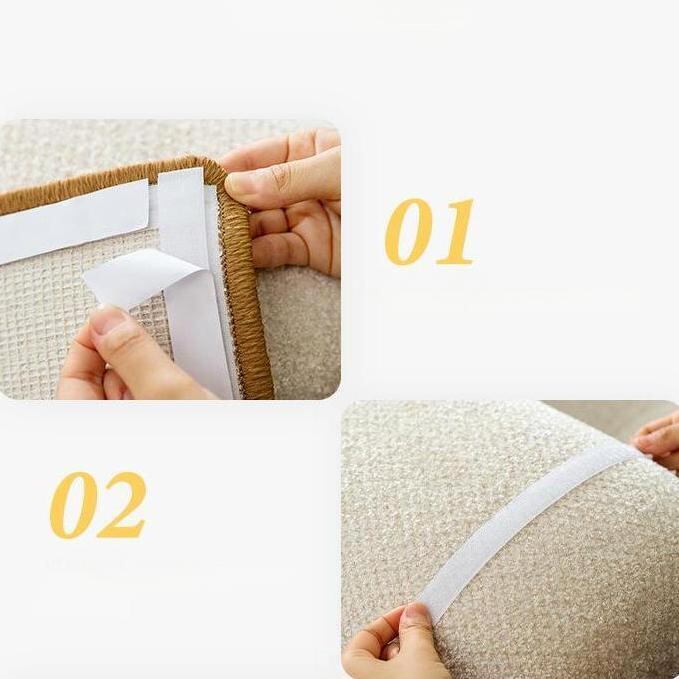 01

02